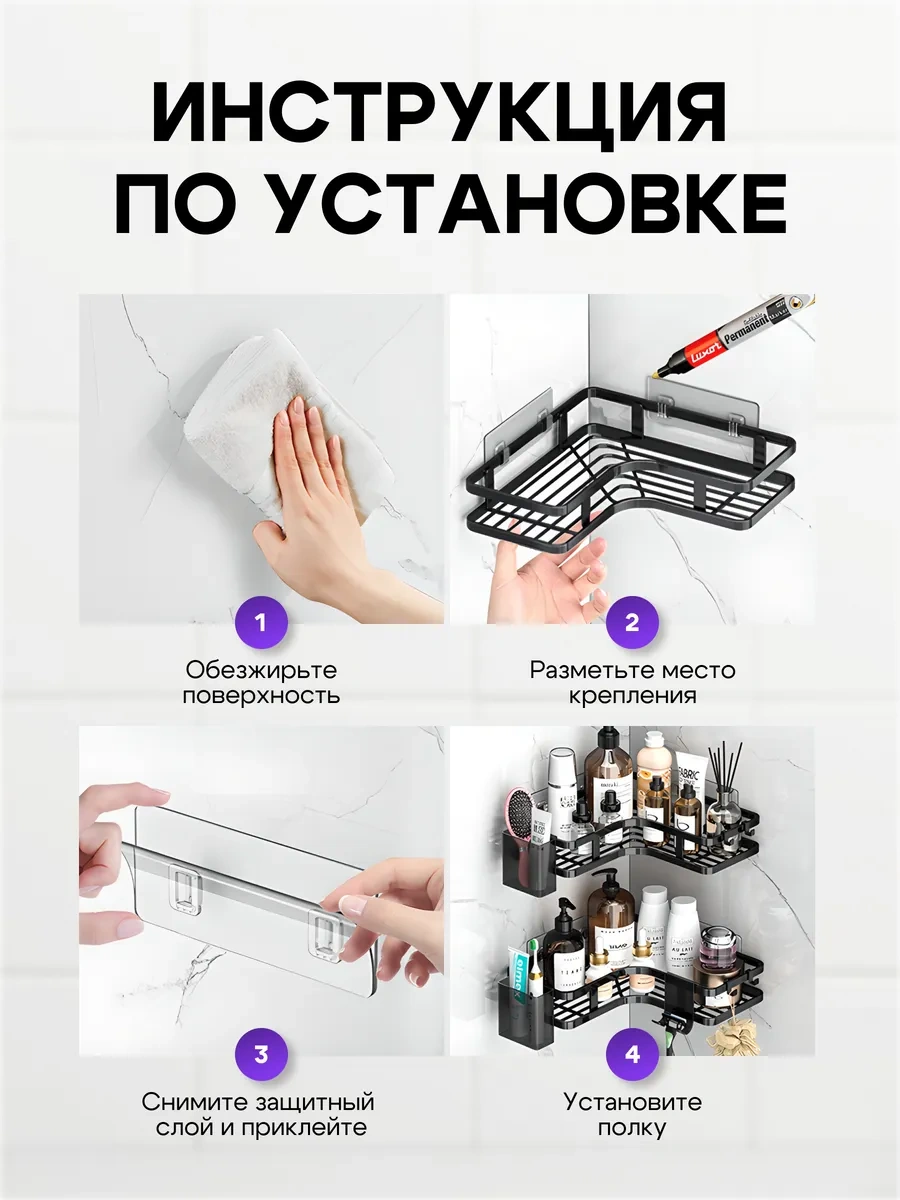 ИНСТРУКЦИЯ ПО УСТАНОВКЕ

Luxor Permanent

1

Обезжирьте поверхность

2

Разметьте место крепления

3

Снимите защитный слой и приклейте

4

Установите полку