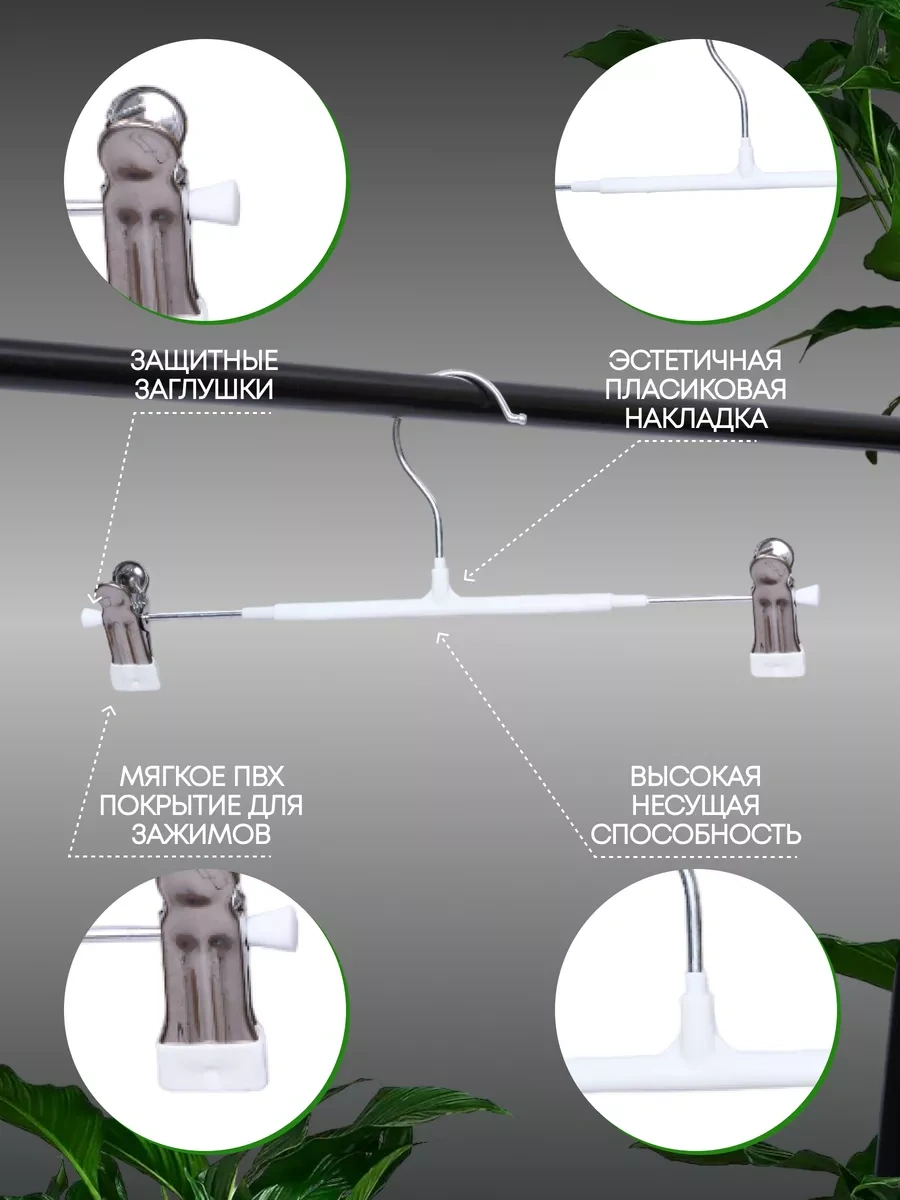 ЗАЩИТНЫЕ ЗАГЛУШКИ

ЭСТЕТИЧНАЯ ПЛАСИКОВАЯ НАКЛАДКА

МЯГКОЕ ПВХ ПОКРЫТИЕ ДЛЯ ЗАЖИМОВ

ВЫСОКАЯ НЕСУЩАЯ СПОСОБНОСТЬ