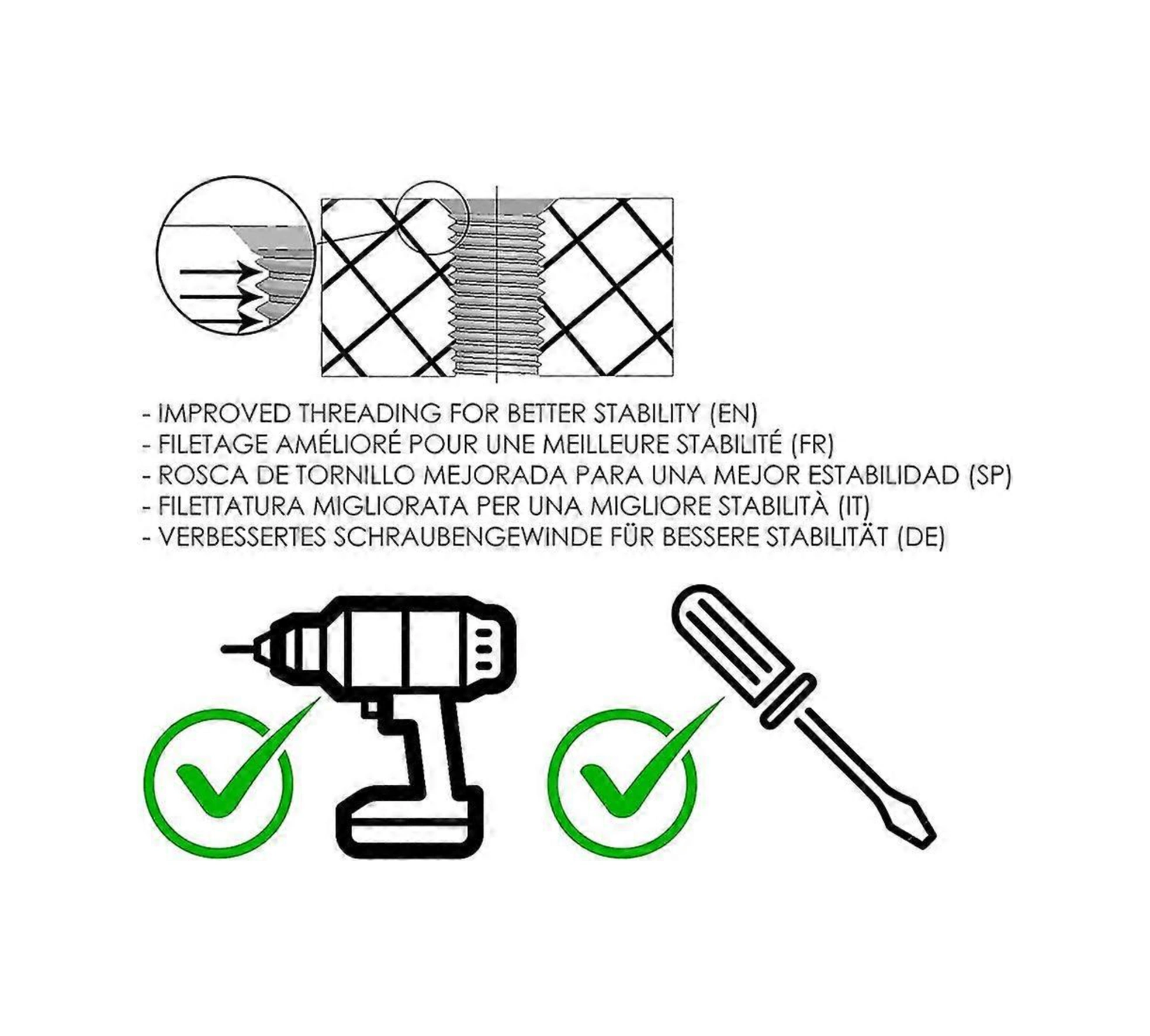 - IMPROVED THREADING FOR BETTER STABILITY (EN)
- FILETAGE AMÉLIORÉ POUR UNE MEILLEURE STABILITÉ (FR)
- ROSCA DE TORNILLO MEJORADA PARA UNA MEJOR ESTABILIDAD (SP)
- FILETTATURA MIGLIORATA PER UNA MIGLIORE STABILITÀ (IT)
- VERBESSERTES SCHRAUBENGEWINDE FÜR BESSERE STABILITÄT (DE)