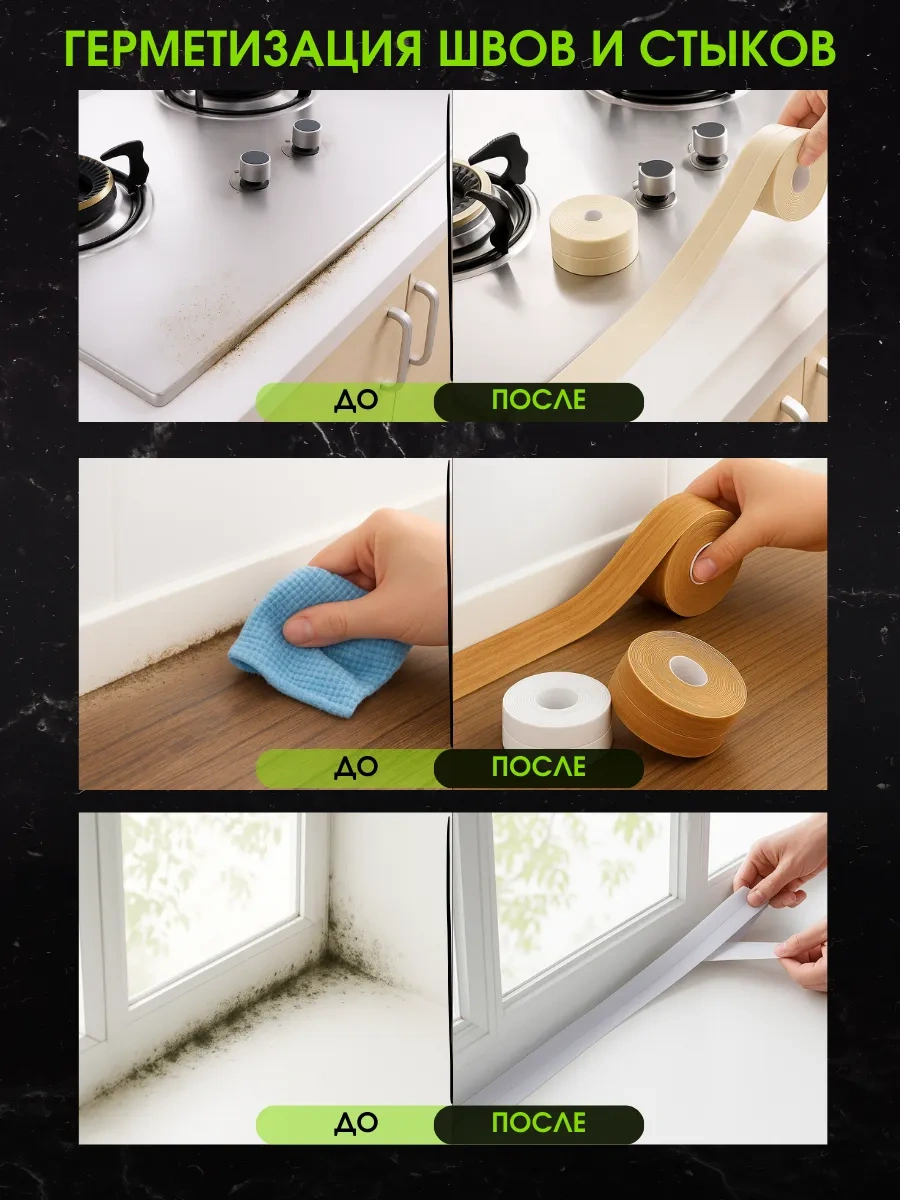 ГЕРМЕТИЗАЦИЯ ШВОВ И СТЫКОВ

ДО

ПОСЛЕ

ДО

ПОСЛЕ

ДО

ПОСЛЕ