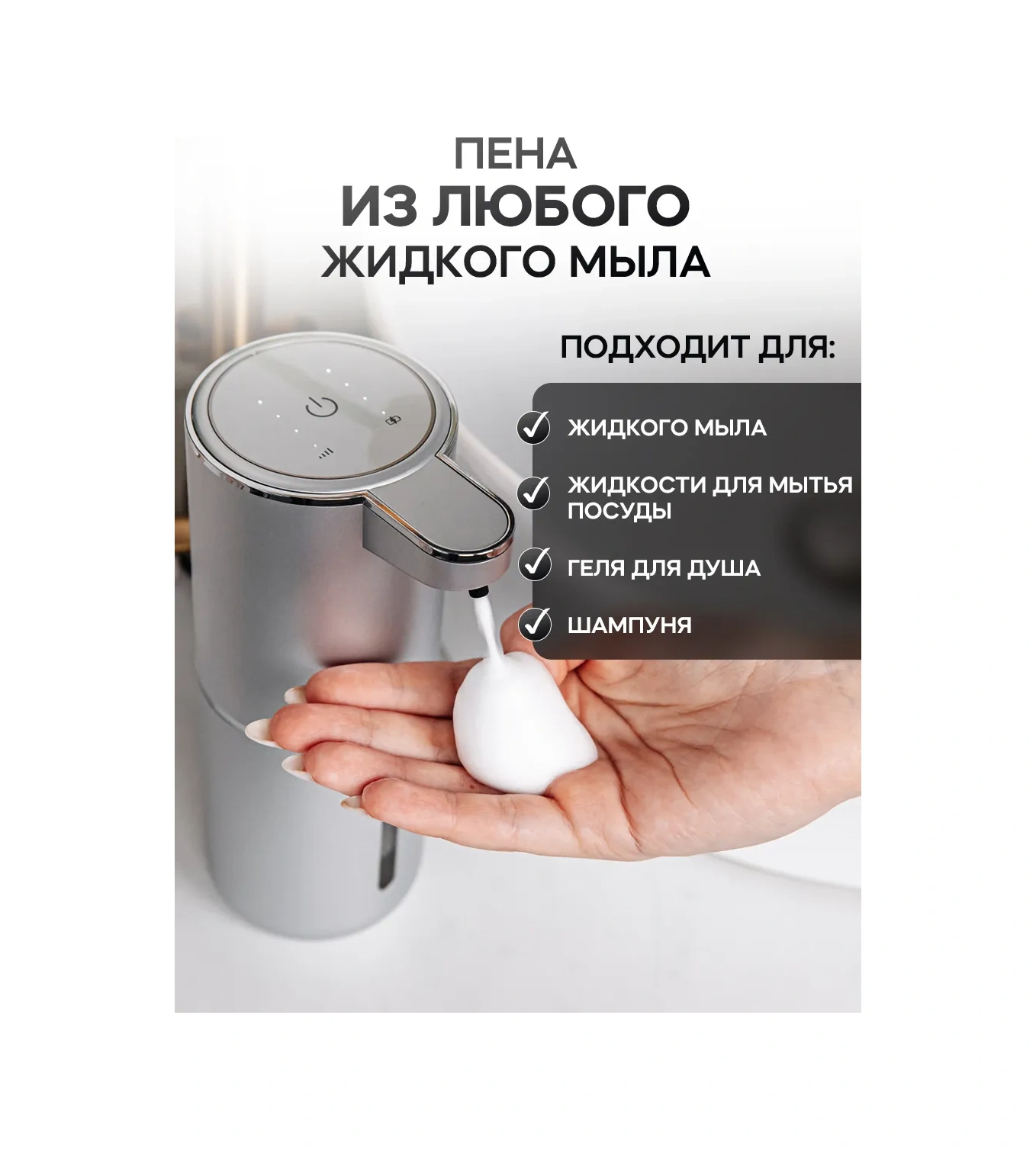 ПЕНА
ИЗ ЛЮБОГО
ЖИДКОГО МЫЛА

ПОДХОДИТ ДЛЯ:

ЖИДКОГО МЫЛА

ЖИДКОСТИ ДЛЯ МЫТЬЯ ПОСУДЫ

ГЕЛЯ ДЛЯ ДУША

ШАМПУНЯ