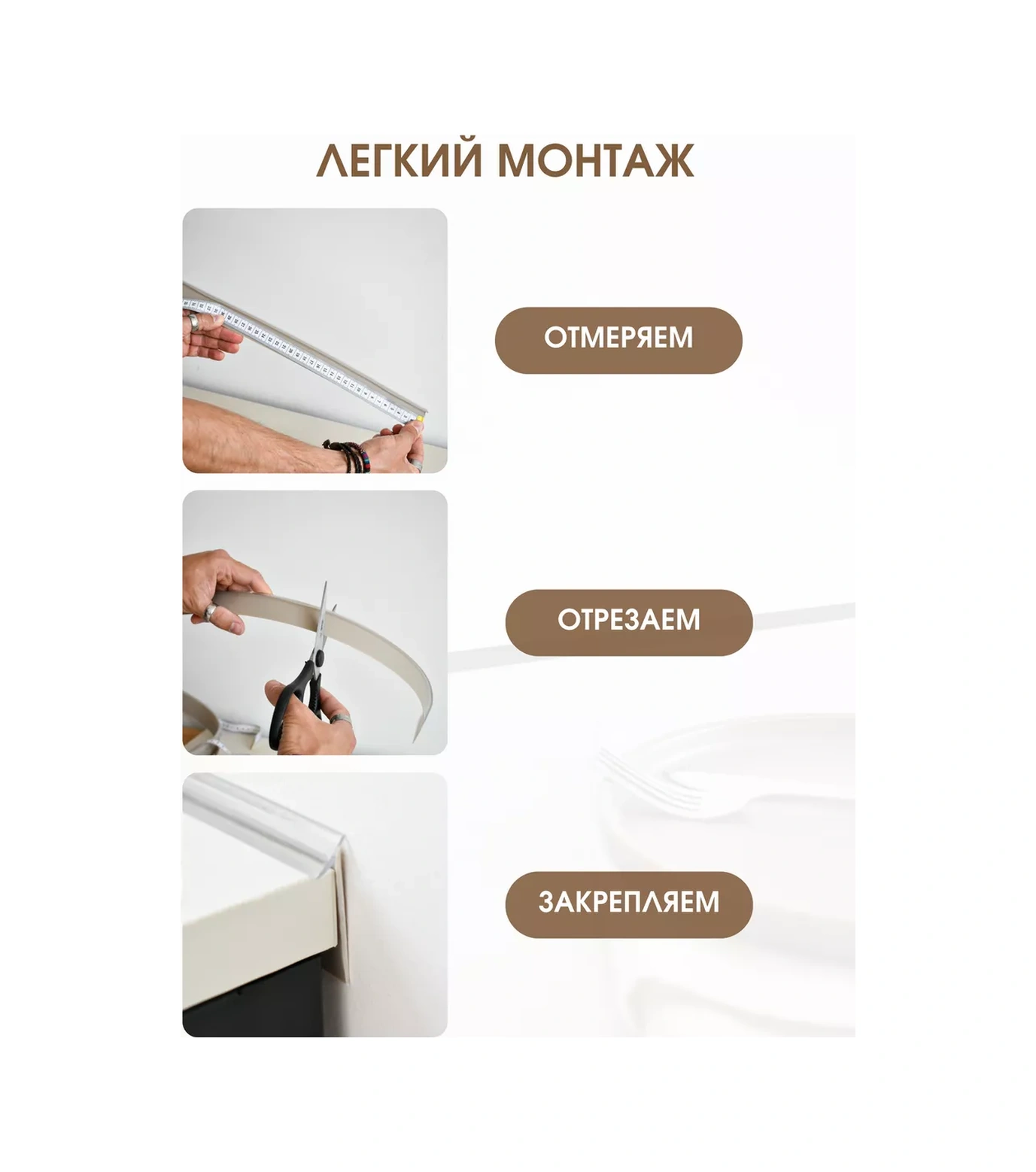 ЛЕГКИЙ МОНТАЖ

ОТМЕРЯЕМ

ОТРЕЗАЕМ

ЗАКРЕПЛЯЕМ