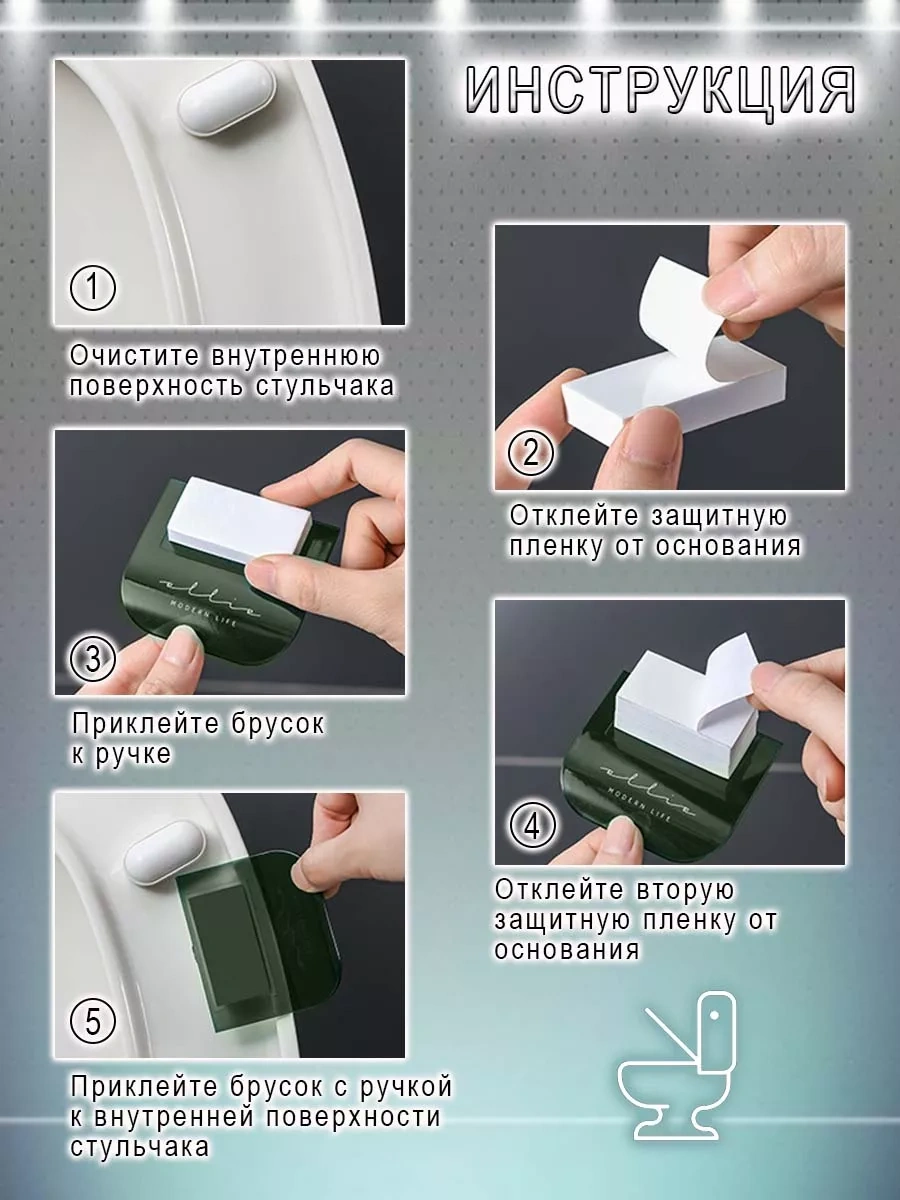 ИНСТРУКЦИЯ

1

Очистите внутреннюю поверхность стульчака

2

Отклейте защитную пленку от основания

ellie
MODERN LIFE

3

Приклейте брусок к ручке

ellie
MODERN LIFE

4

Отклейте вторую защитную пленку от основания

5

Приклейте брусок с ручкой к внутренней поверхности стульчака