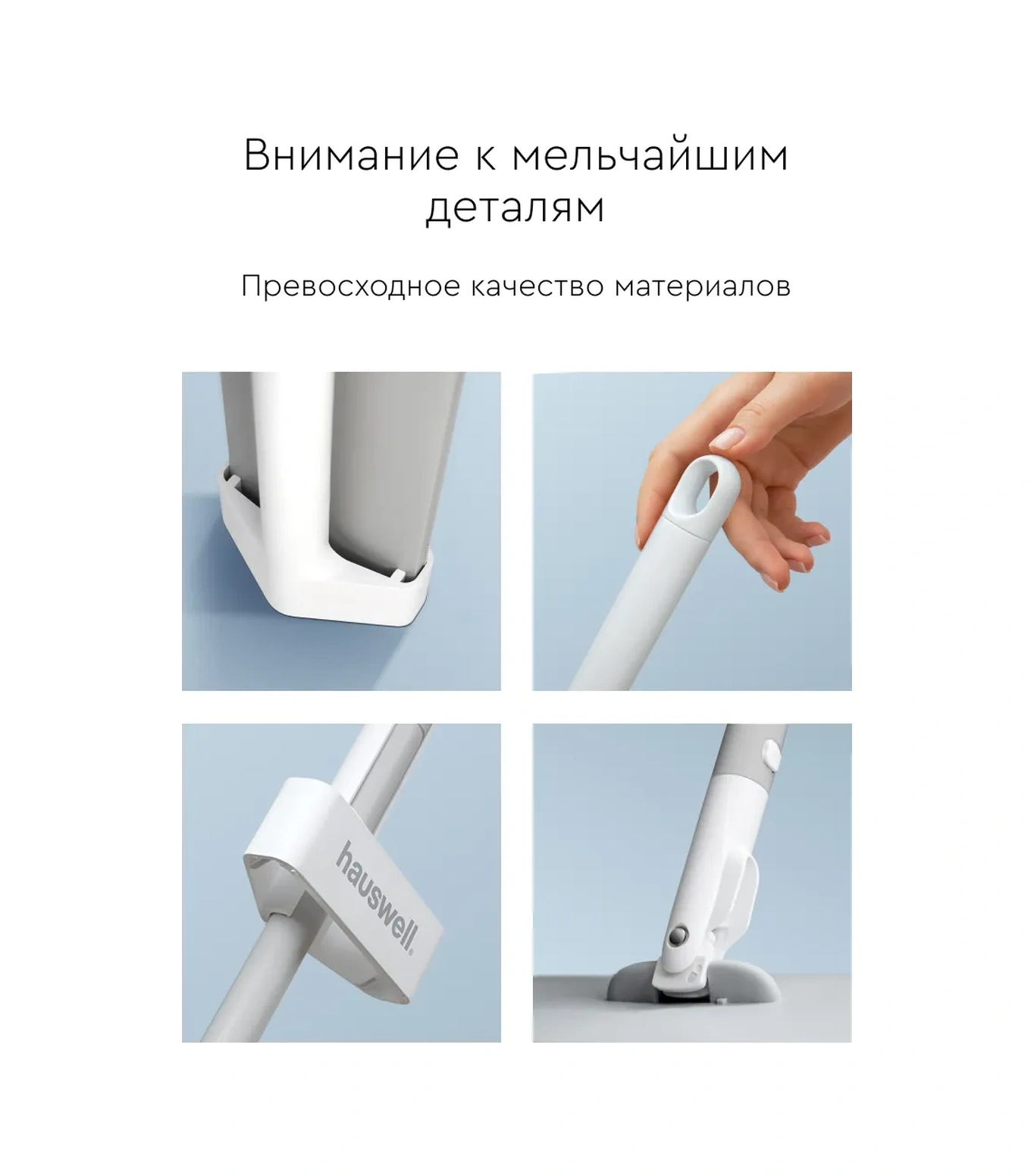 Внимание к мельчайшим деталям

Превосходное качество материалов

hauswell.