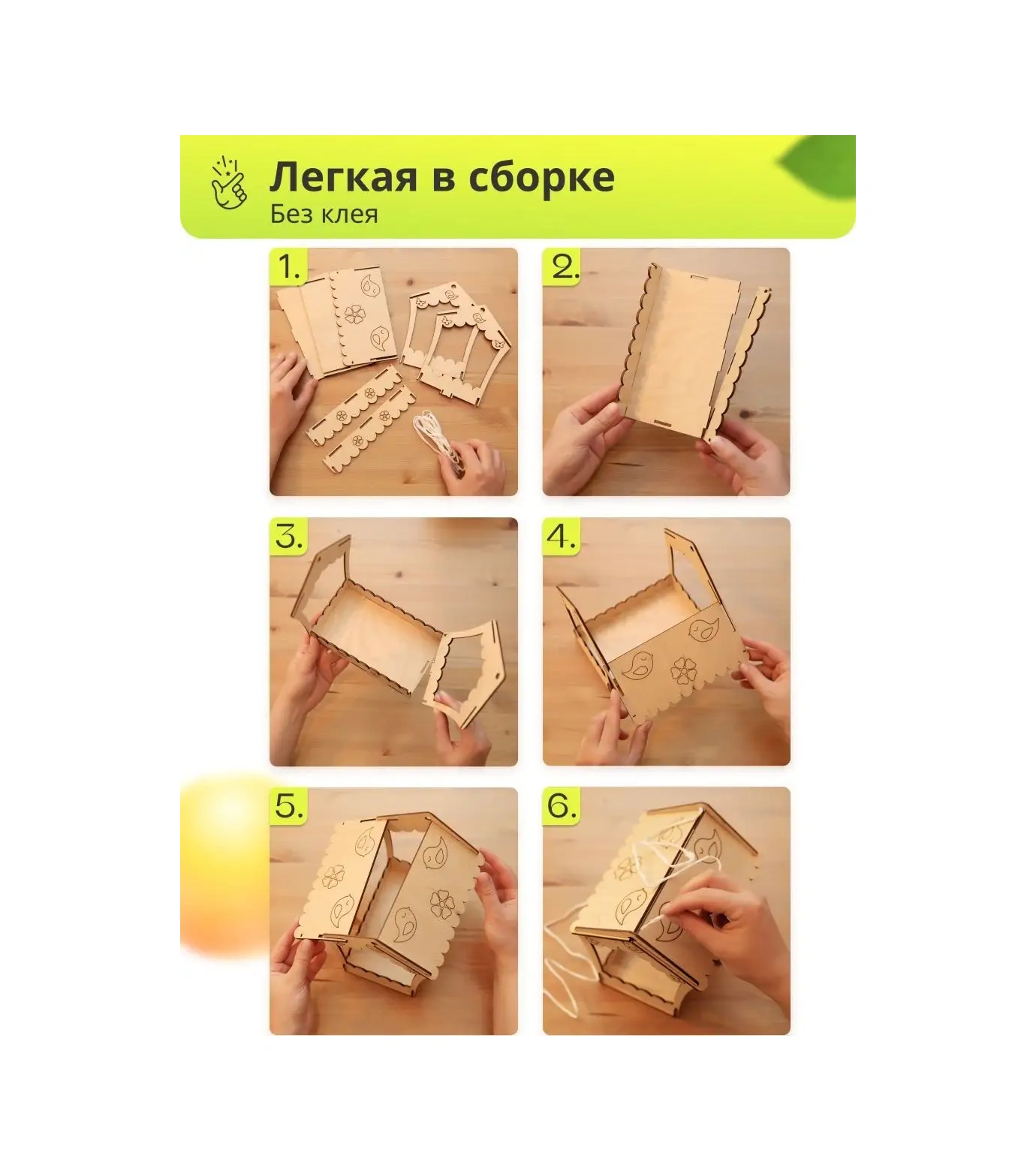 Легкая в сборке
Без клея

1.

2.

3.

4.

5.

6.