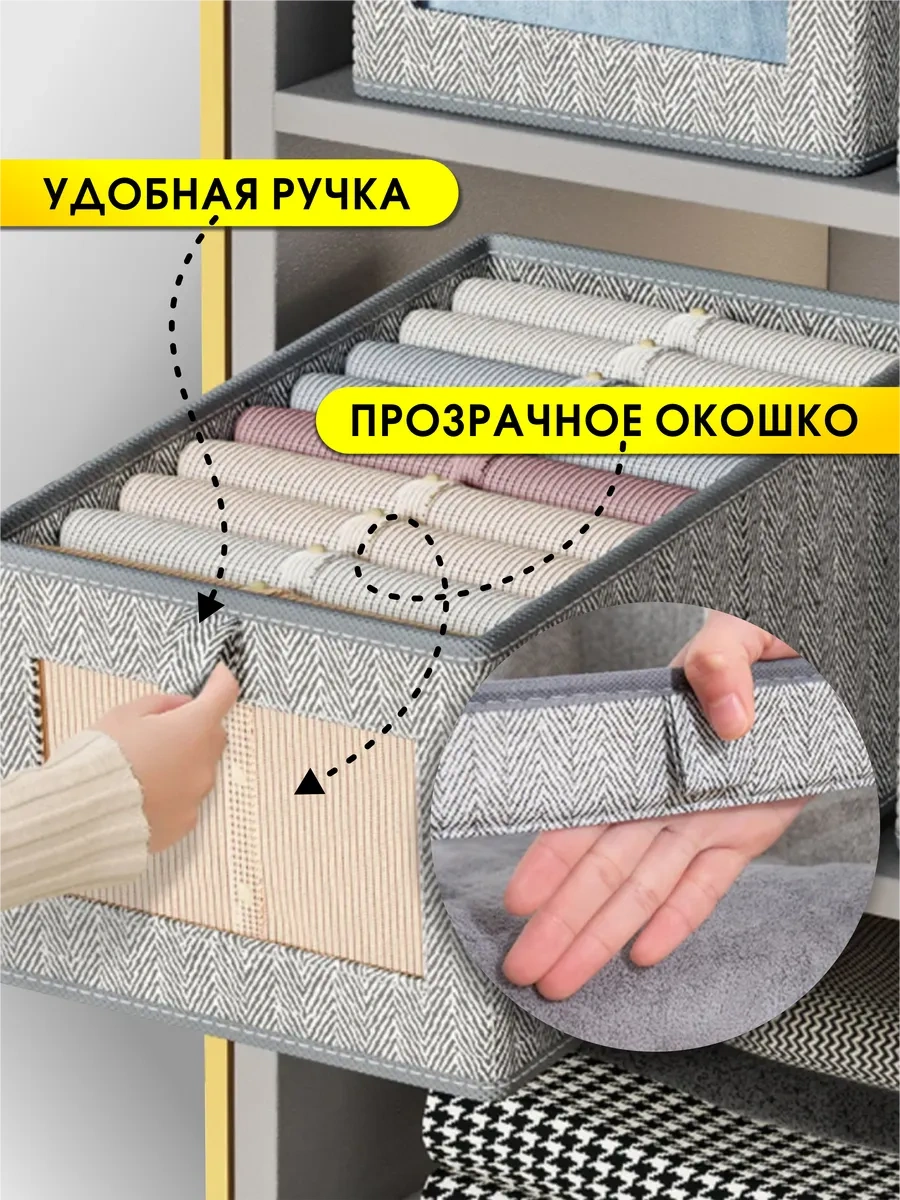 УДОБНАЯ РУЧКА

ПРОЗРАЧНОЕ ОКОШКО