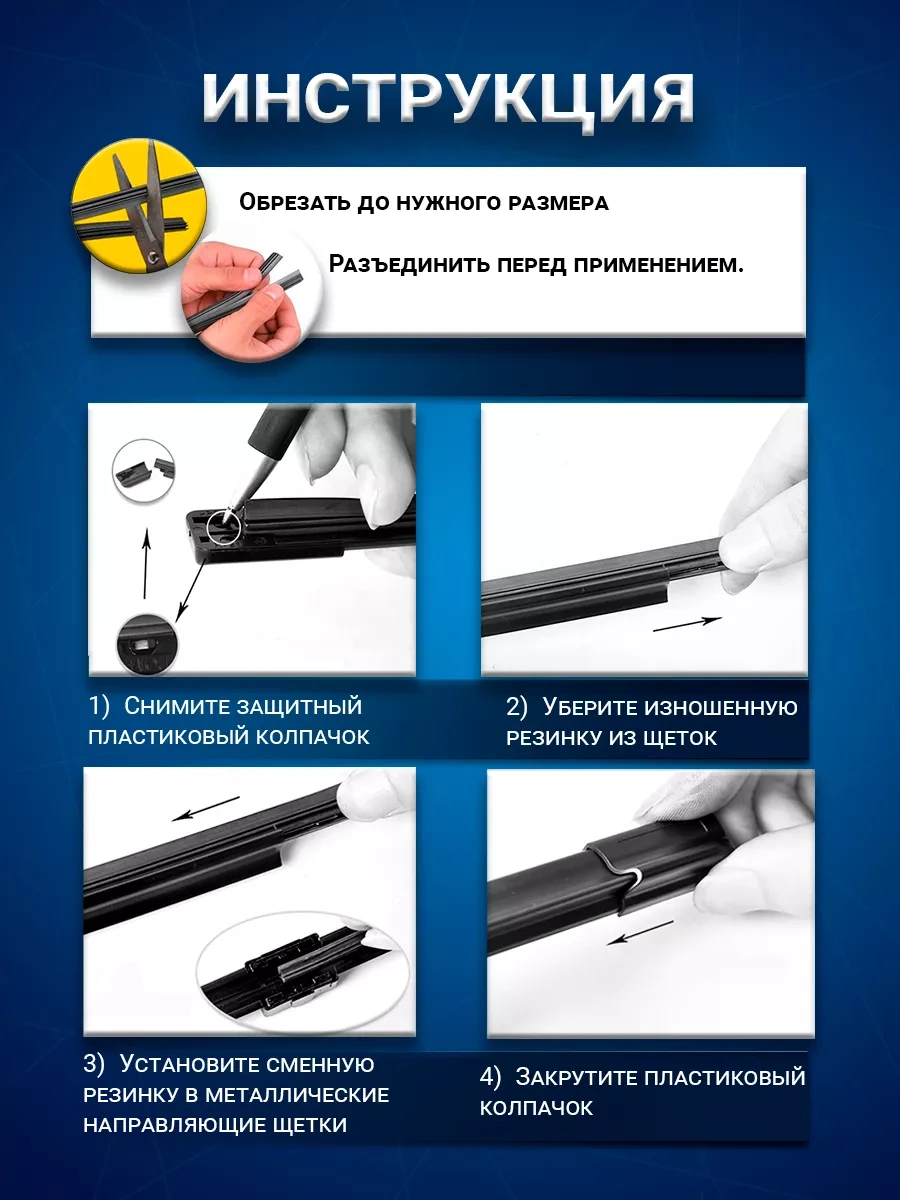 ИНСТРУКЦИЯ

Обрезать до нужного размера

Разъединить перед применением.

1) Снимите защитный пластиковый колпачок

2) Уберите изношенную резинку из щеток

3) Установите сменную резинку в металлические направляющие щетки

4) Закрутите пластиковый колпачок