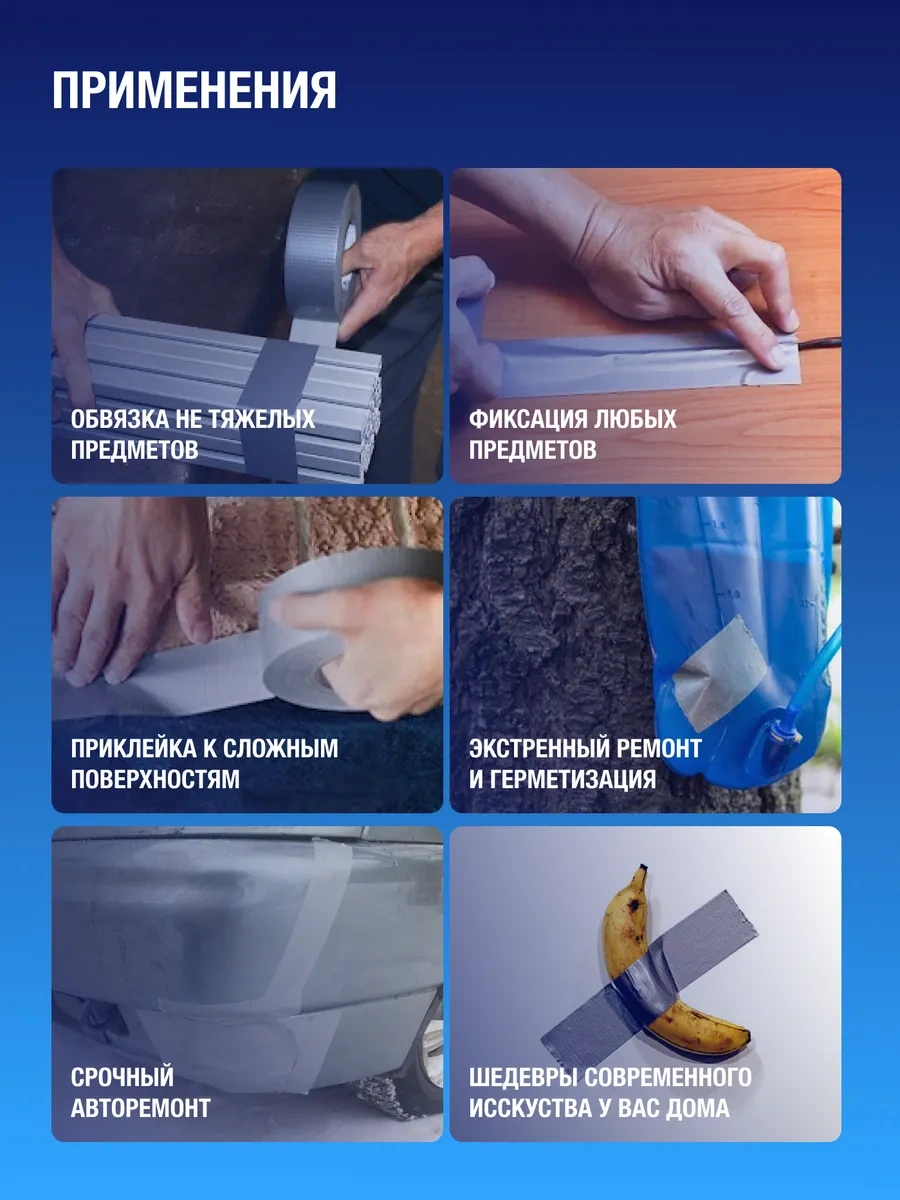 ПРИМЕНЕНИЯ

ОБВЯЗКА НЕ ТЯЖЕЛЫХ ПРЕДМЕТОВ

ФИКСАЦИЯ ЛЮБЫХ ПРЕДМЕТОВ

ПРИКЛЕЙКА К СЛОЖНЫМ ПОВЕРХНОСТЯМ

ЭКСТРЕННЫЙ РЕМОНТ И ГЕРМЕТИЗАЦИЯ

СРОЧНЫЙ АВТОРЕМОНТ

ШЕДЕВРЫ СОВРЕМЕННОГО ИССКУСТВА У ВАС ДОМА