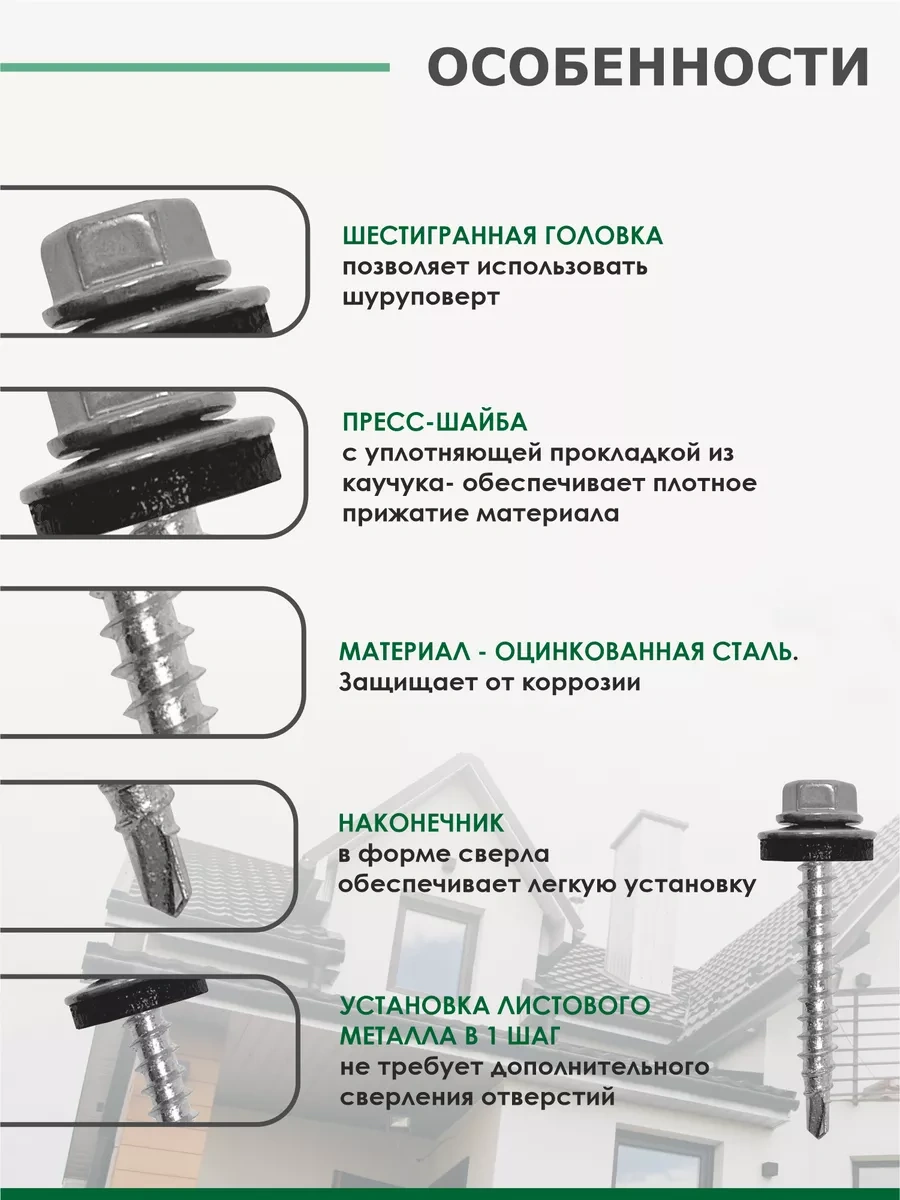 ОСОБЕННОСТИ

ШЕСТИГРАННАЯ ГОЛОВКА
позволяет использовать шуруповерт

ПРЕСС-ШАЙБА
с уплотняющей прокладкой из каучука- обеспечивает плотное прижатие материала

МАТЕРИАЛ - ОЦИНКОВАННАЯ СТАЛЬ.
Защищает от коррозии

НАКОНЕЧНИК
в форме сверла обеспечивает легкую установку

УСТАНОВКА ЛИСТОВОГО МЕТАЛЛА В 1 ШАГ
не требует дополнительного сверления отверстий