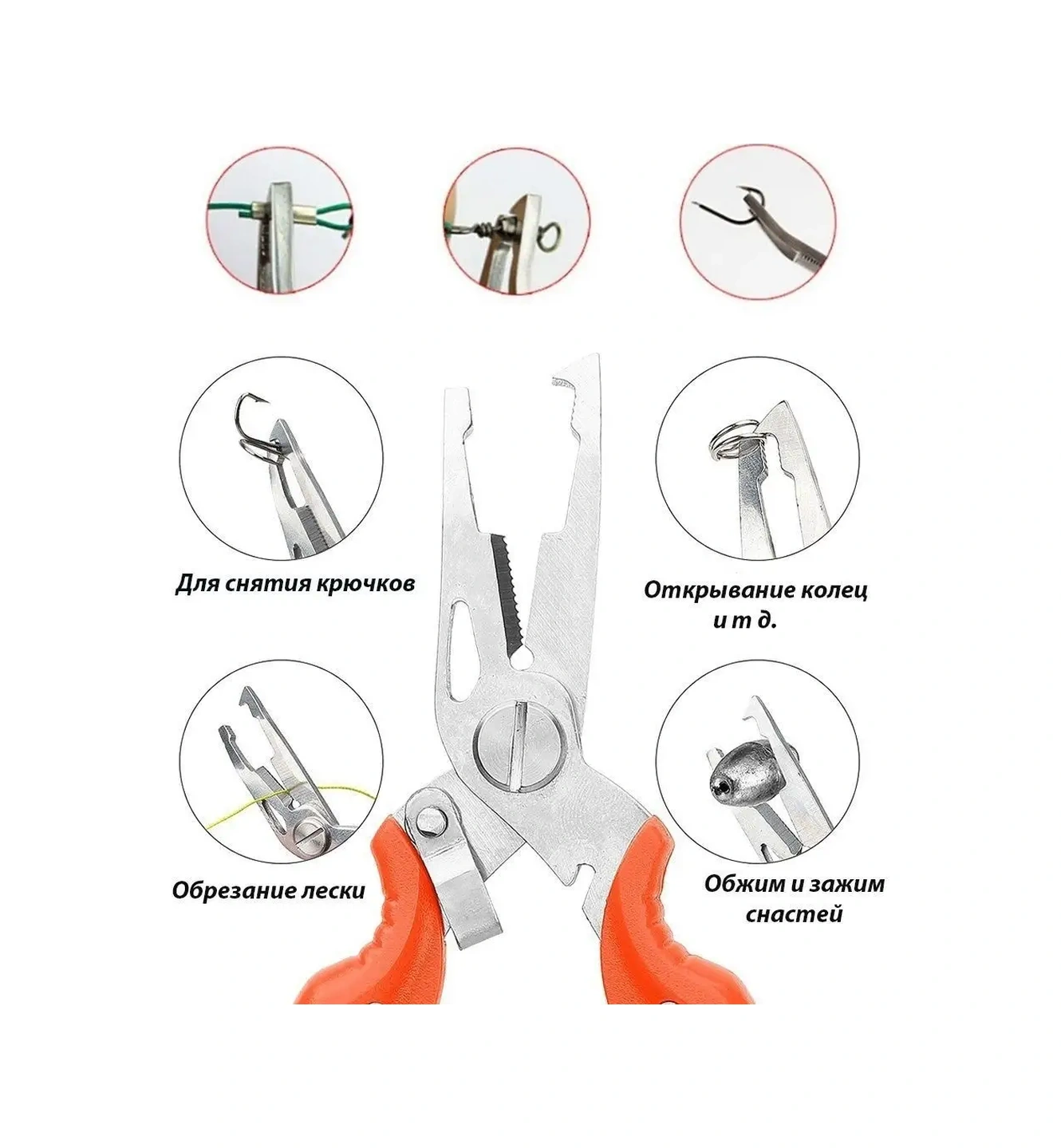 Для снятия крючков

Открывание колец
и т д.

Обрезание лески

Обжим и зажим
снастей