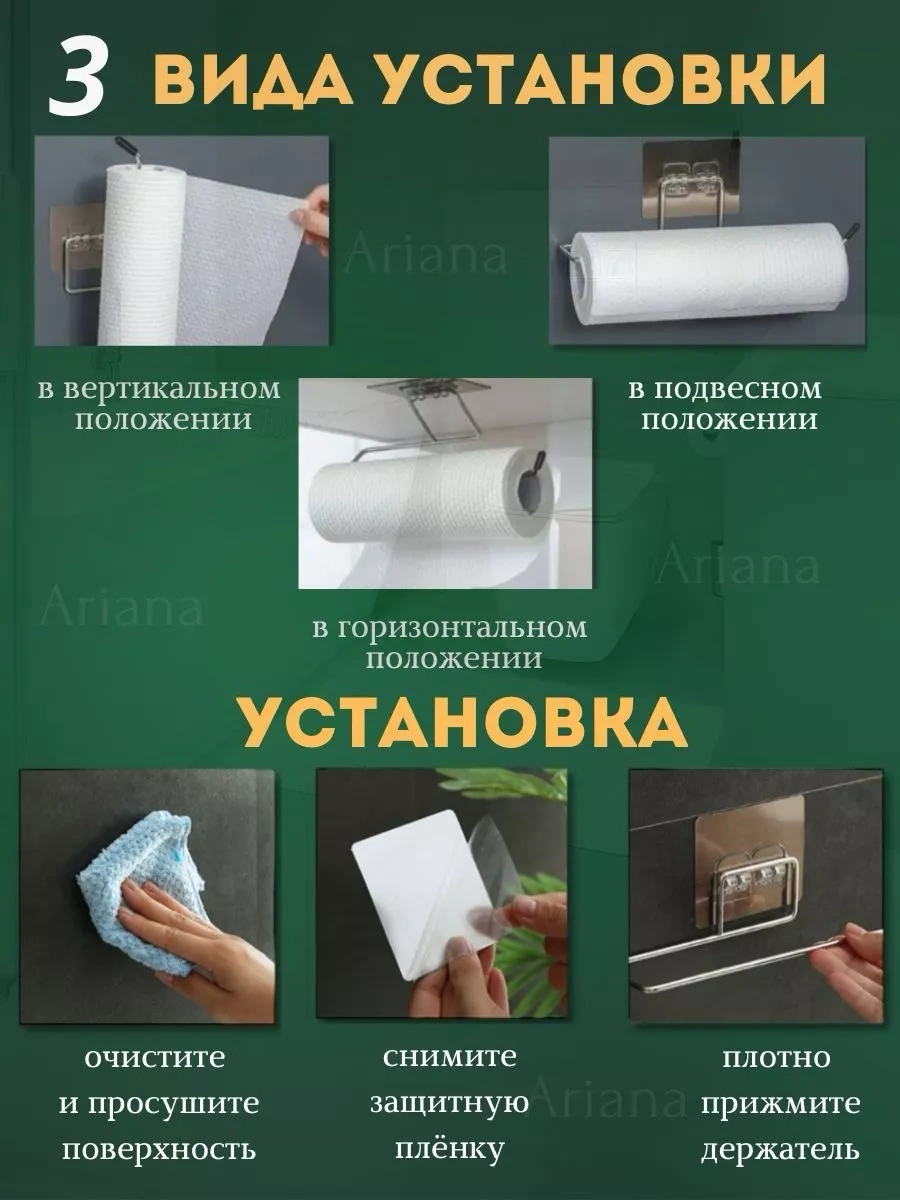 3 ВИДА УСТАНОВКИ

Ariana

в вертикальном положении

в подвесном положении

Ariana

Ariana

в горизонтальном положении

УСТАНОВКА

очистите и просушите поверхность

снимите защитную плёнку

Ariana

плотно прижмите держатель