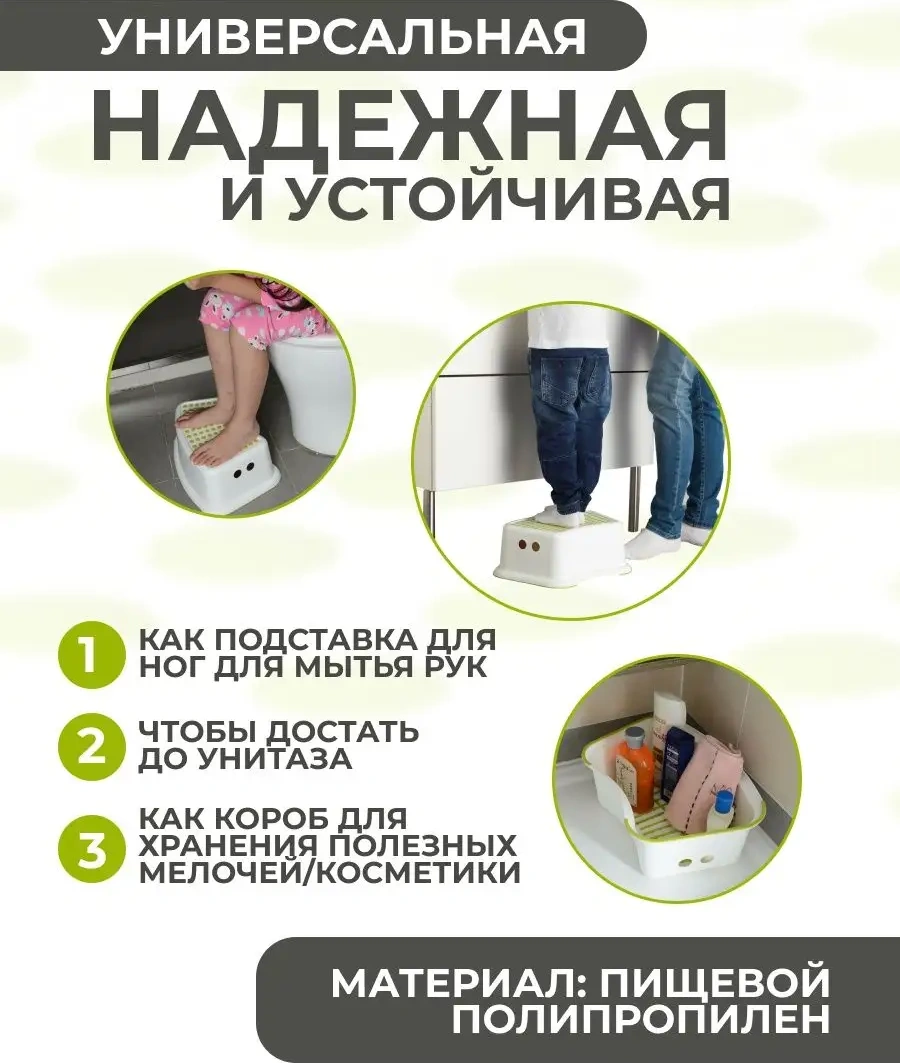 УНИВЕРСАЛЬНАЯ

НАДЕЖНАЯ И УСТОЙЧИВАЯ

1 КАК ПОДСТАВКА ДЛЯ НОГ ДЛЯ МЫТЬЯ РУК

2 ЧТОБЫ ДОСТАТЬ ДО УНИТАЗА

3 КАК КОРОБ ДЛЯ ХРАНЕНИЯ ПОЛЕЗНЫХ МЕЛОЧЕЙ/КОСМЕТИКИ

МАТЕРИАЛ: ПИЩЕВОЙ ПОЛИПРОПИЛЕН