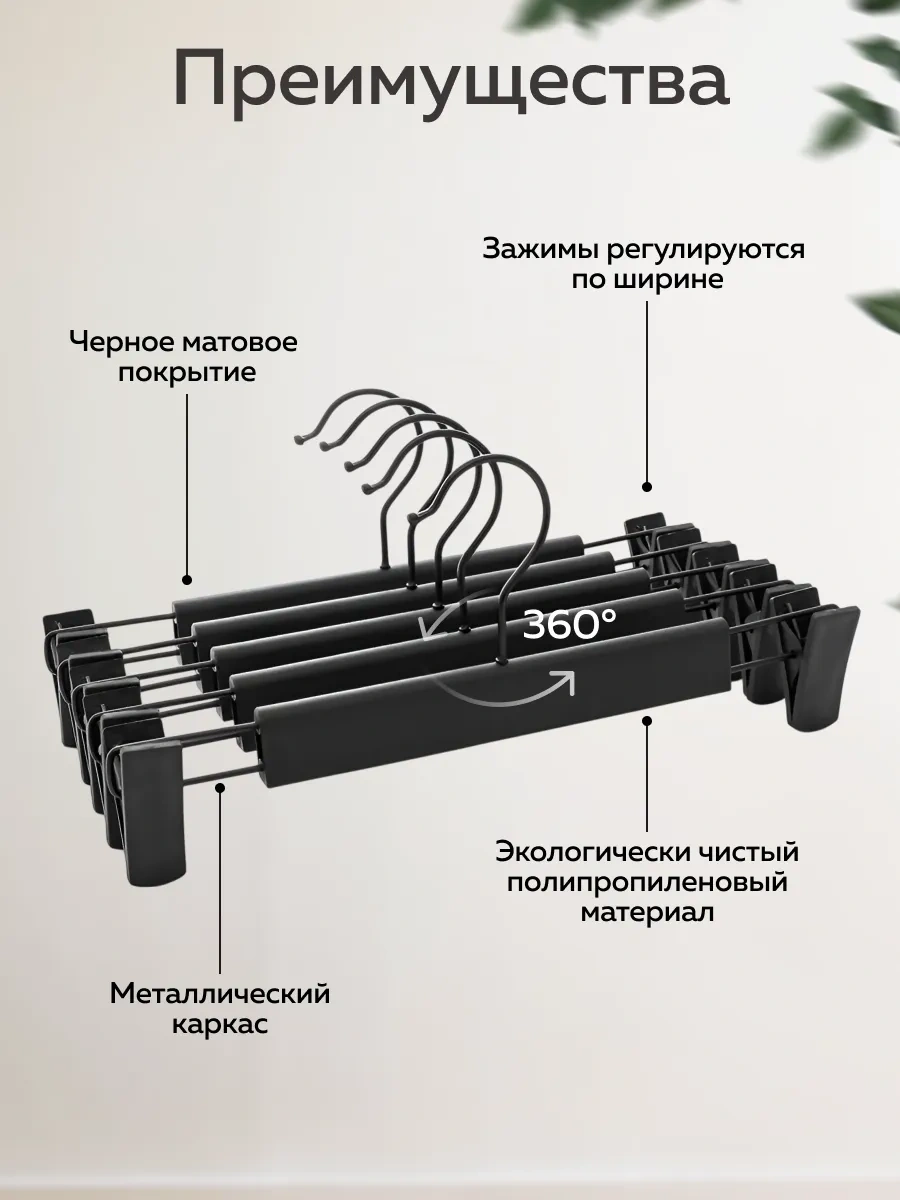 Преимущества

Зажимы регулируются по ширине

Черное матовое покрытие

360°

Экологически чистый полипропиленовый материал

Металлический каркас