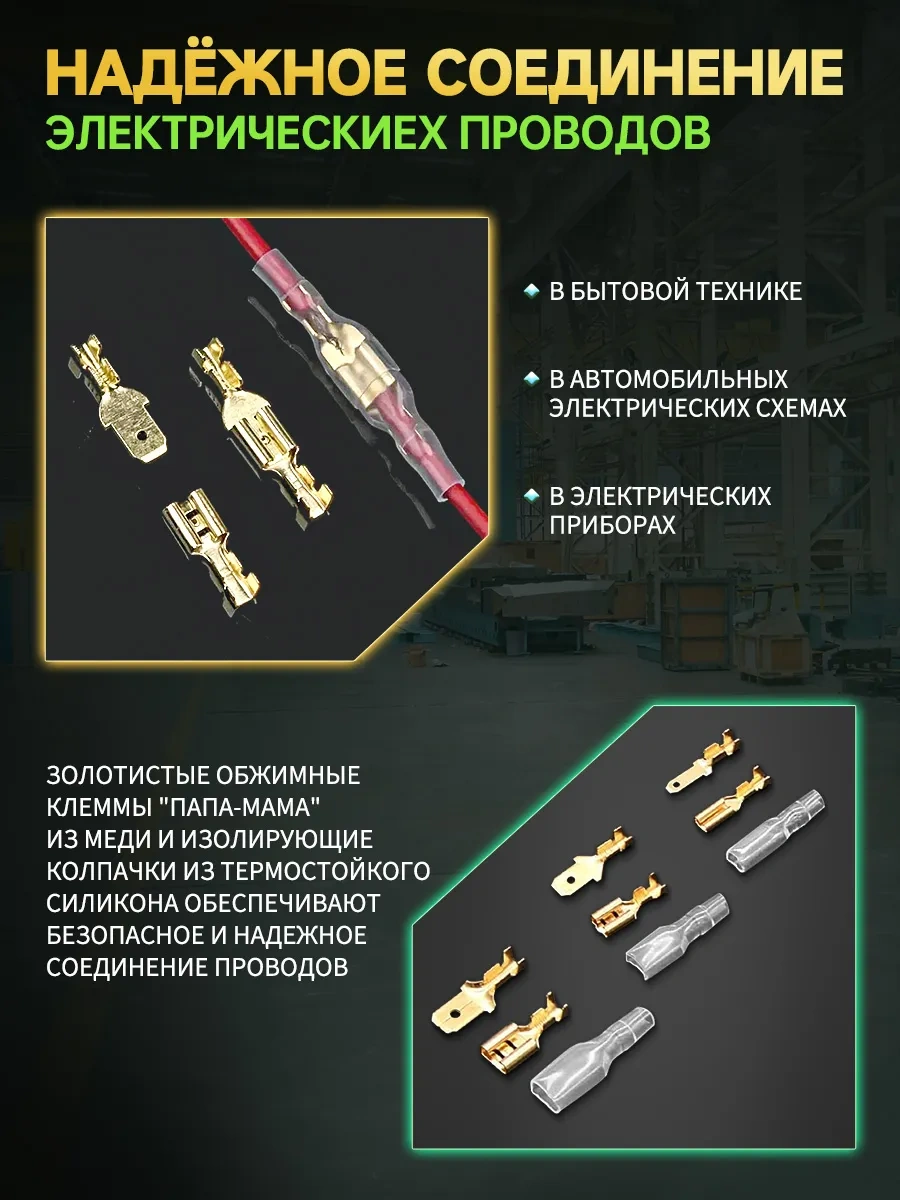 НАДЁЖНОЕ СОЕДИНЕНИЕ
ЭЛЕКТРИЧЕСКИЕХ ПРОВОДОВ

В БЫТОВОЙ ТЕХНИКЕ

В АВТОМОБИЛЬНЫХ ЭЛЕКТРИЧЕСКИХ СХЕМАХ

В ЭЛЕКТРИЧЕСКИХ ПРИБОРАХ

ЗОЛОТИСТЫЕ ОБЖИМНЫЕ КЛЕММЫ "ПАПА-МАМА" ИЗ МЕДИ И ИЗОЛИРУЮЩИЕ КОЛПАЧКИ ИЗ ТЕРМОСТОЙКОГО СИЛИКОНА ОБЕСПЕЧИВАЮТ БЕЗОПАСНОЕ И НАДЕЖНОЕ СОЕДИНЕНИЕ ПРОВОДОВ