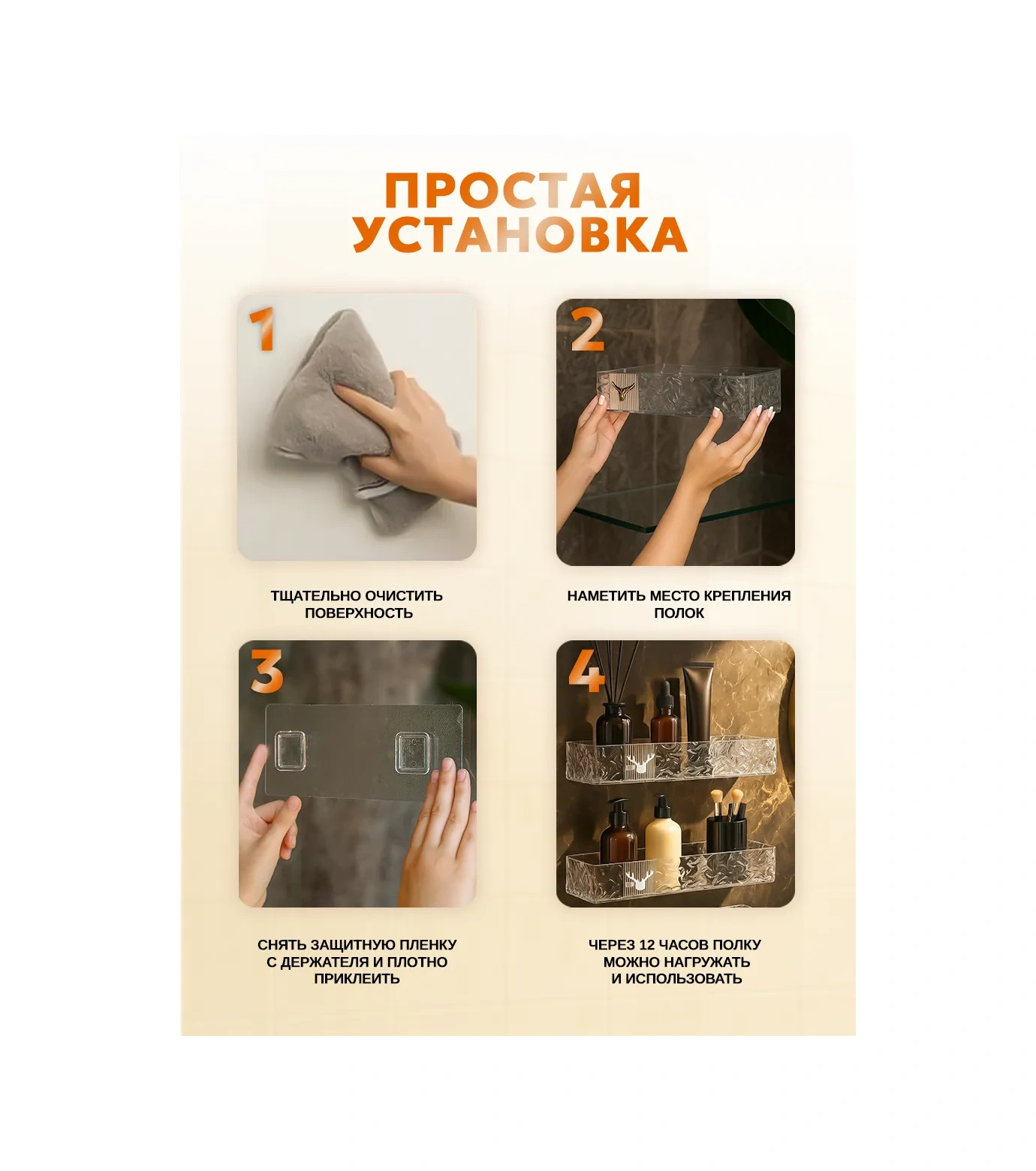 ПРОСТАЯ УСТАНОВКА

1

ТЩАТЕЛЬНО ОЧИСТИТЬ ПОВЕРХНОСТЬ

2

НАМЕТИТЬ МЕСТО КРЕПЛЕНИЯ ПОЛОК

3

СНЯТЬ ЗАЩИТНУЮ ПЛЕНКУ С ДЕРЖАТЕЛЯ И ПЛОТНО ПРИКЛЕИТЬ

4

ЧЕРЕЗ 12 ЧАСОВ ПОЛКУ МОЖНО НАГРУЖАТЬ И ИСПОЛЬЗОВАТЬ