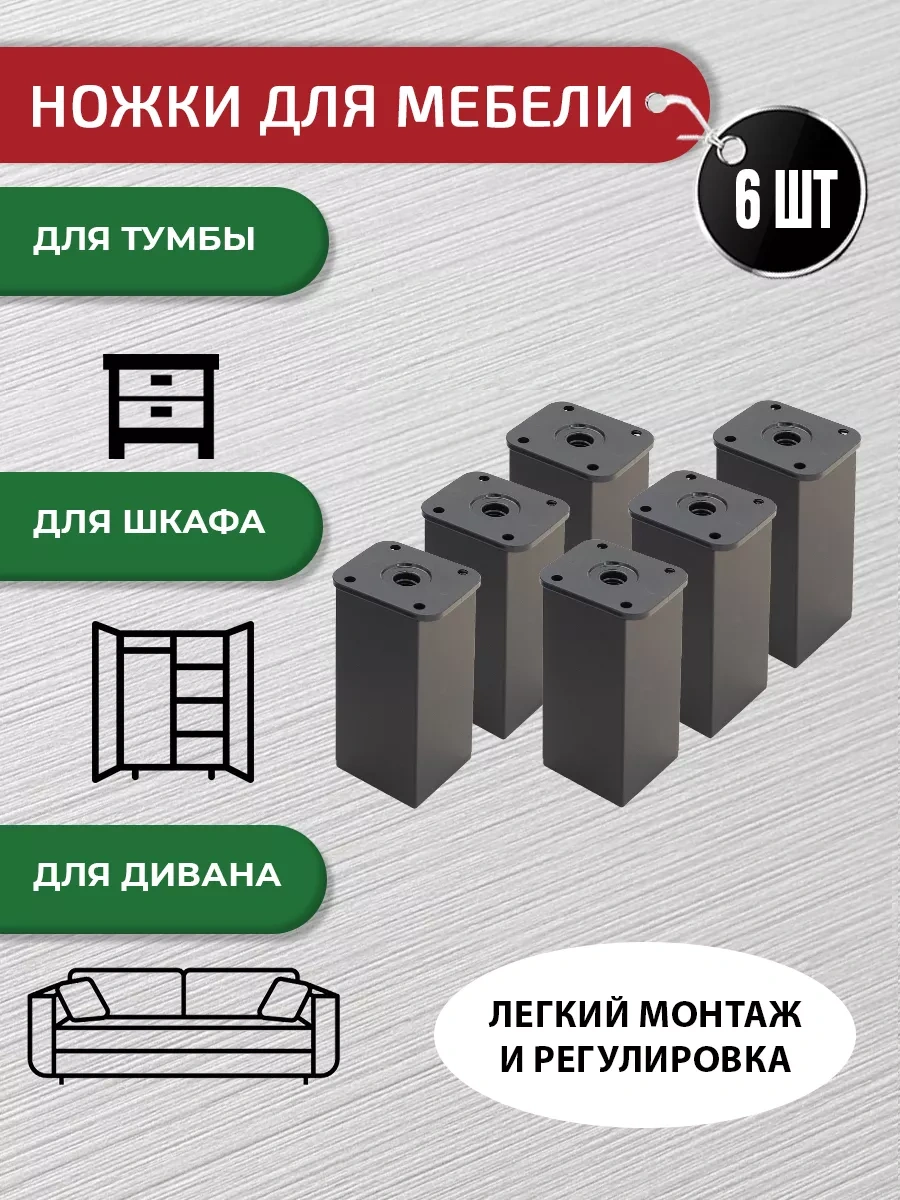 НОЖКИ ДЛЯ МЕБЕЛИ

6 ШТ

ДЛЯ ТУМБЫ

ДЛЯ ШКАФА

ДЛЯ ДИВАНА

ЛЕГКИЙ МОНТАЖ И РЕГУЛИРОВКА