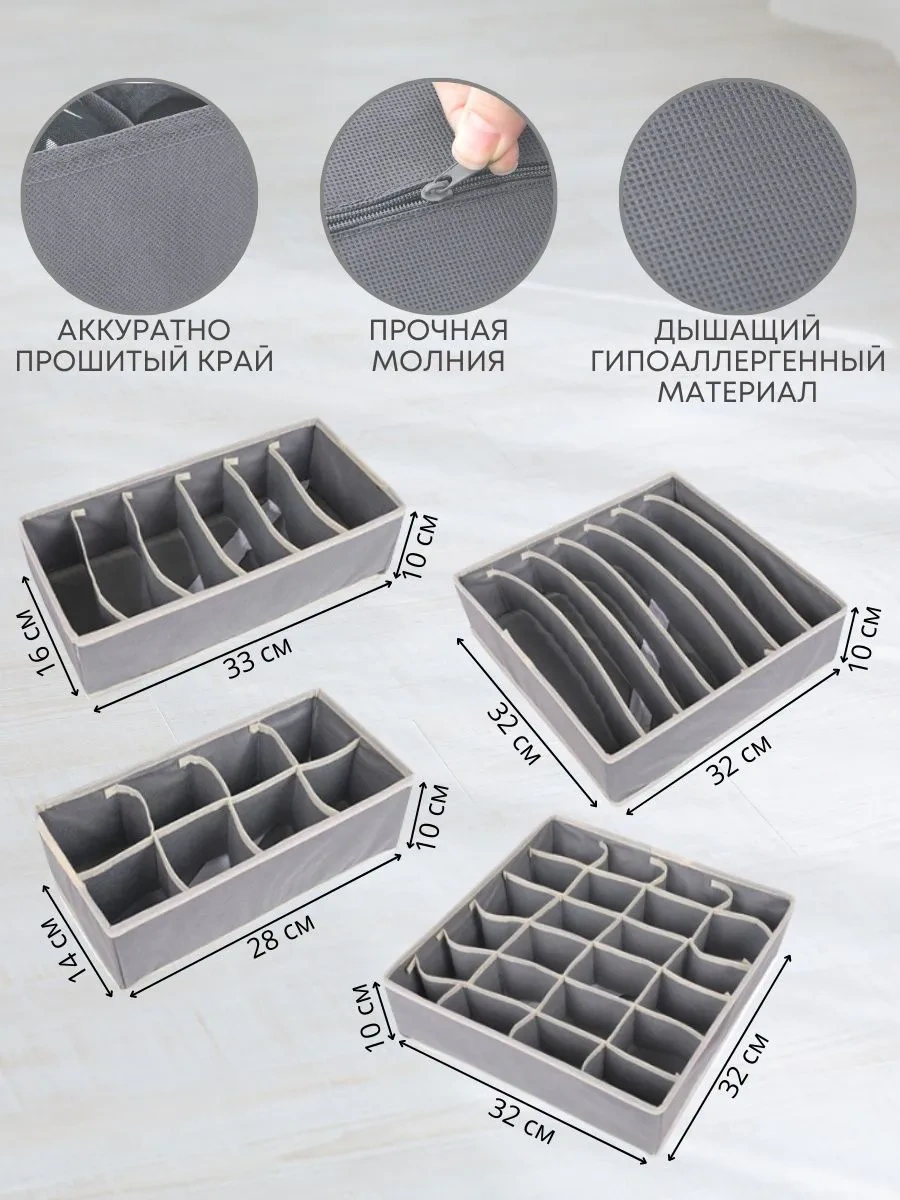 АККУРАТНО ПРОШИТЫЙ КРАЙ

ПРОЧНАЯ МОЛНИЯ

ДЫШАЩИЙ ГИПОАЛЛЕРГЕННЫЙ МАТЕРИАЛ

16 см
33 см
10 см

32 см
32 см
10 см

14 см
28 см
10 см

10 см
32 см
32 см