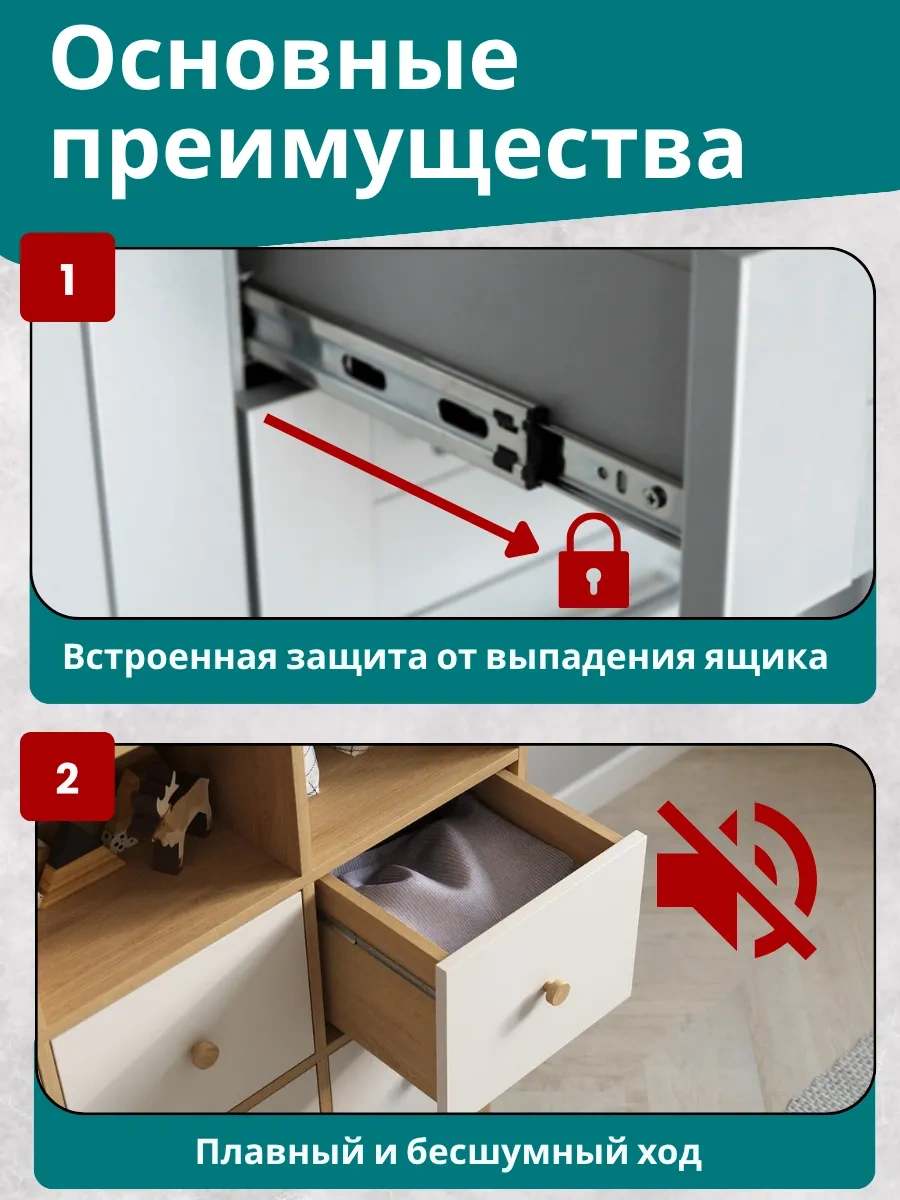 Основные преимущества

1

Встроенная защита от выпадения ящика

2

Плавный и бесшумный ход