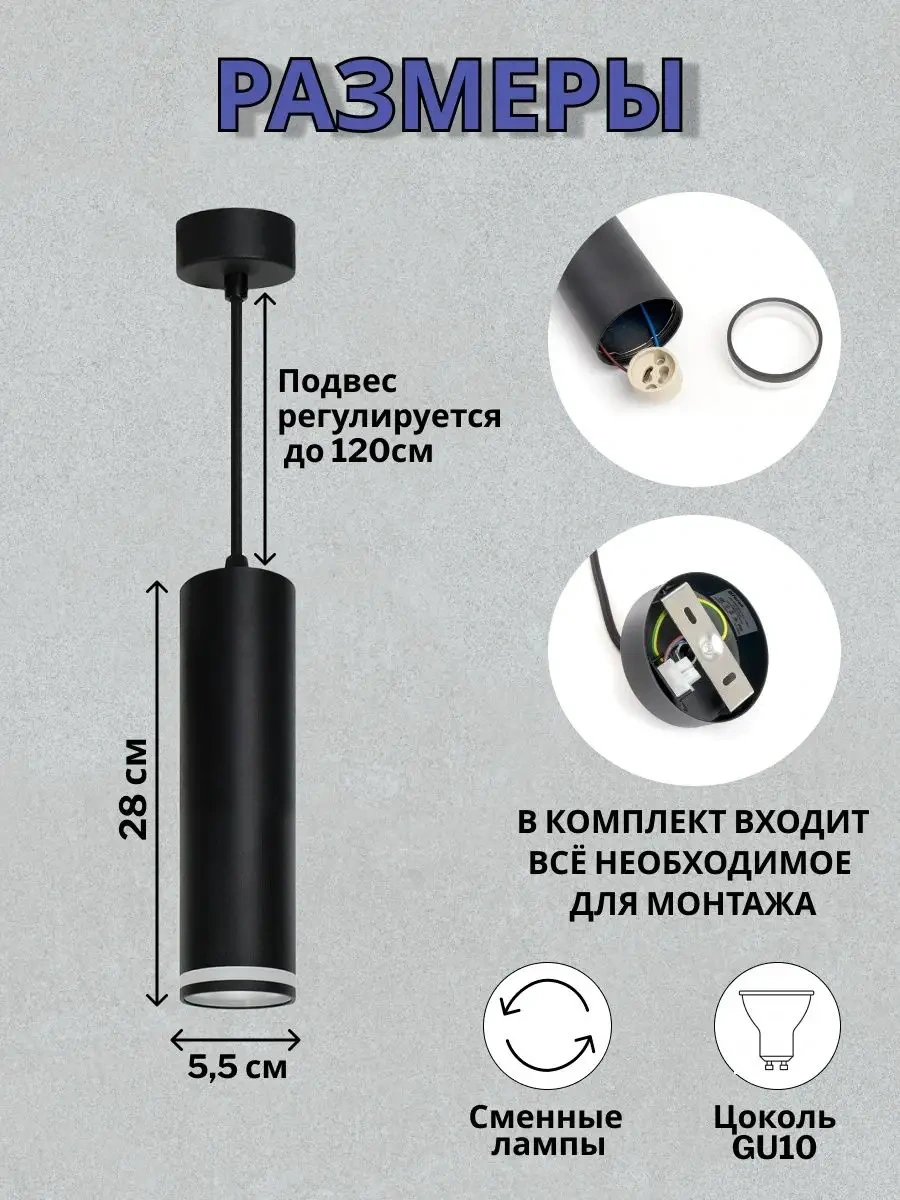 РАЗМЕРЫ

Подвес регулируется до 120см

28 см

5,5 см

В КОМПЛЕКТ ВХОДИТ ВСЁ НЕОБХОДИМОЕ ДЛЯ МОНТАЖА

Сменные лампы

Цоколь GU10