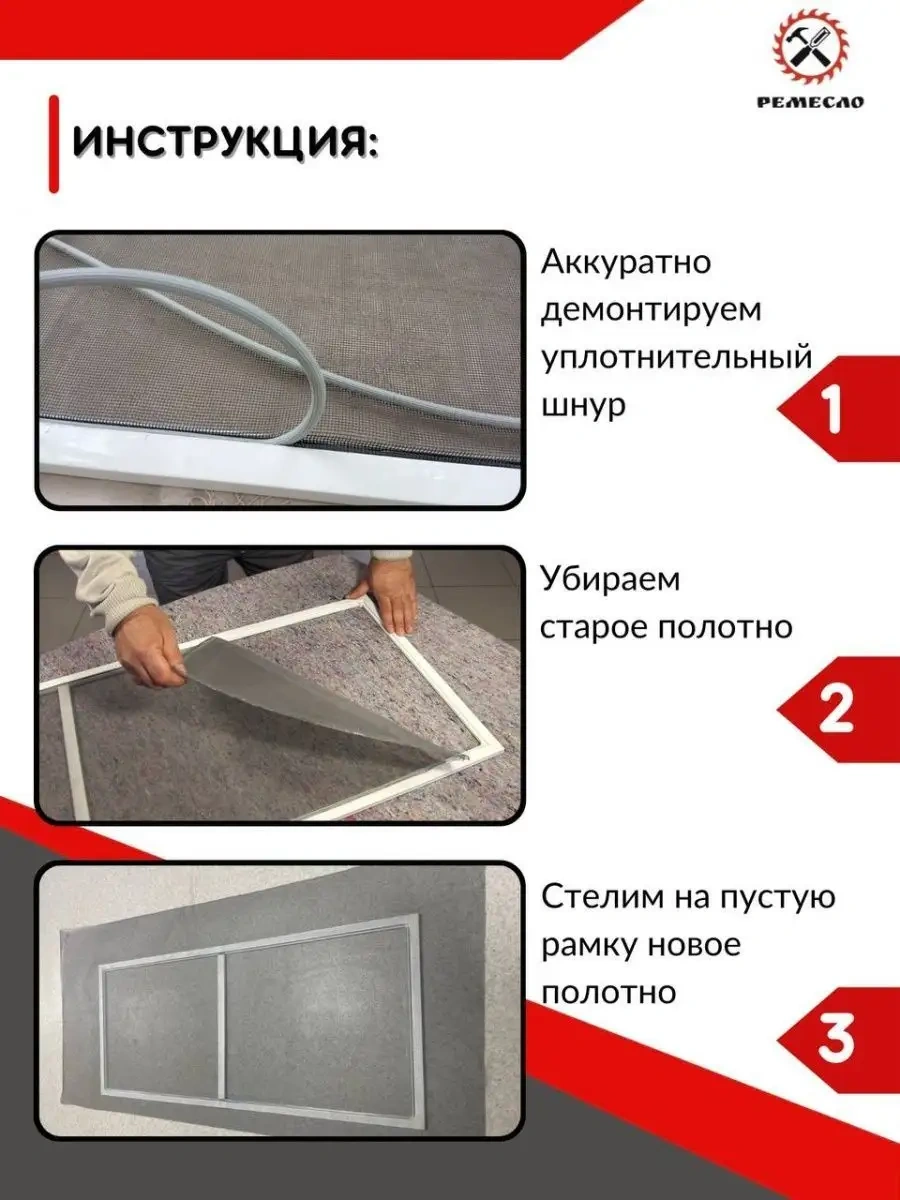 РЕМЕСЛО

ИНСТРУКЦИЯ:

Аккуратно демонтируем уплотнительный шнур

1

Убираем старое полотно

2

Стелим на пустую рамку новое полотно

3