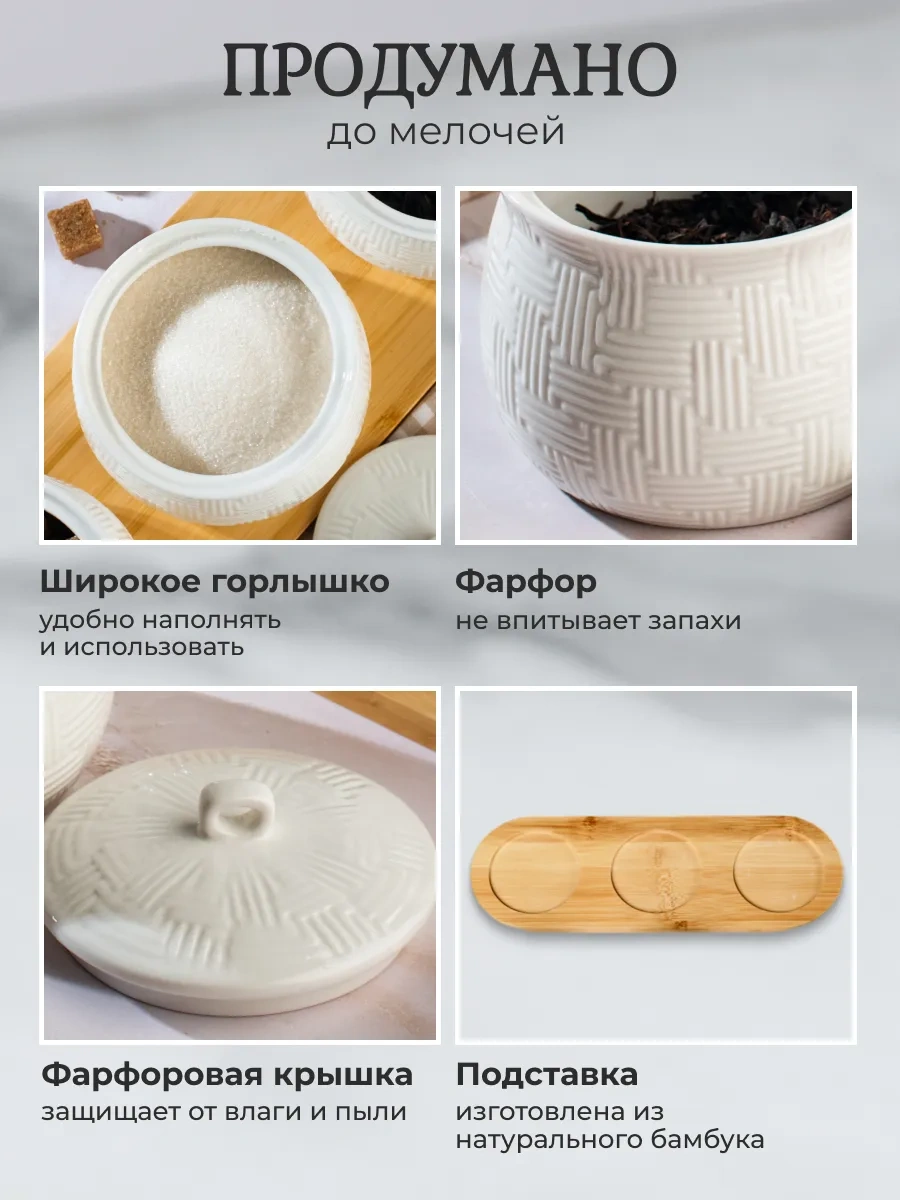 ПРОДУМАНО
до мелочей

Широкое горлышко
удобно наполнять и использовать

Фарфор
не впитывает запахи

Фарфоровая крышка
защищает от влаги и пыли

Подставка
изготовлена из натурального бамбука