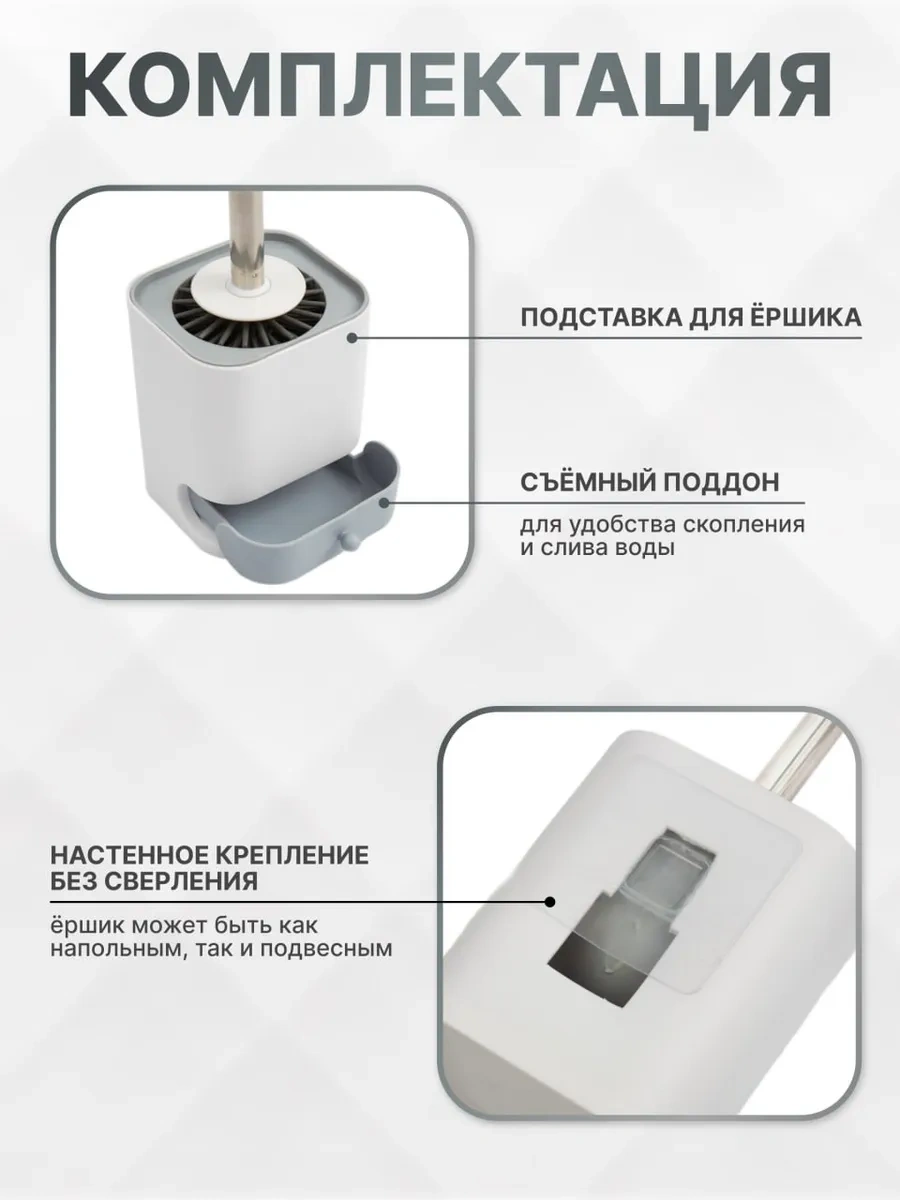 КОМПЛЕКТАЦИЯ

ПОДСТАВКА ДЛЯ ЁРШИКА

СЪЁМНЫЙ ПОДДОН

для удобства скопления и слива воды

НАСТЕННОЕ КРЕПЛЕНИЕ БЕЗ СВЕРЛЕНИЯ

ёршик может быть как напольным, так и подвесным