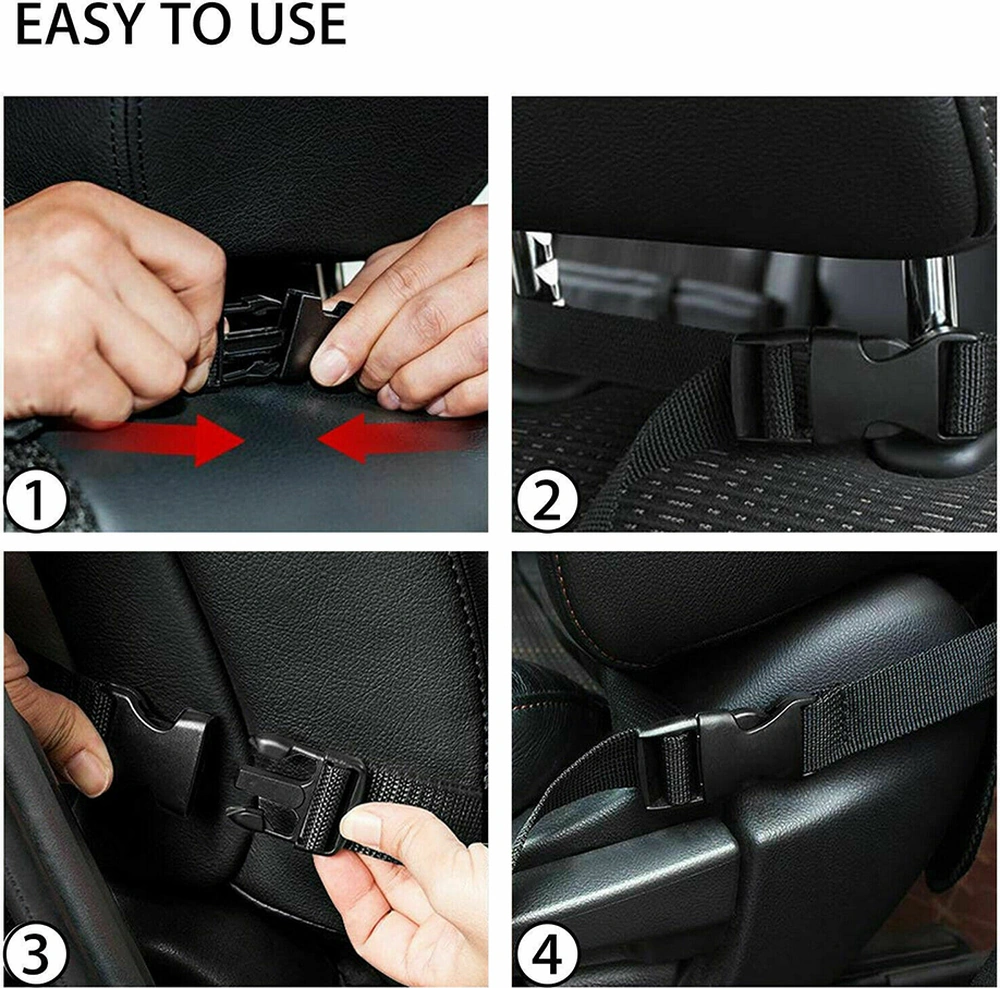 EASY TO USE

1

2

3

4