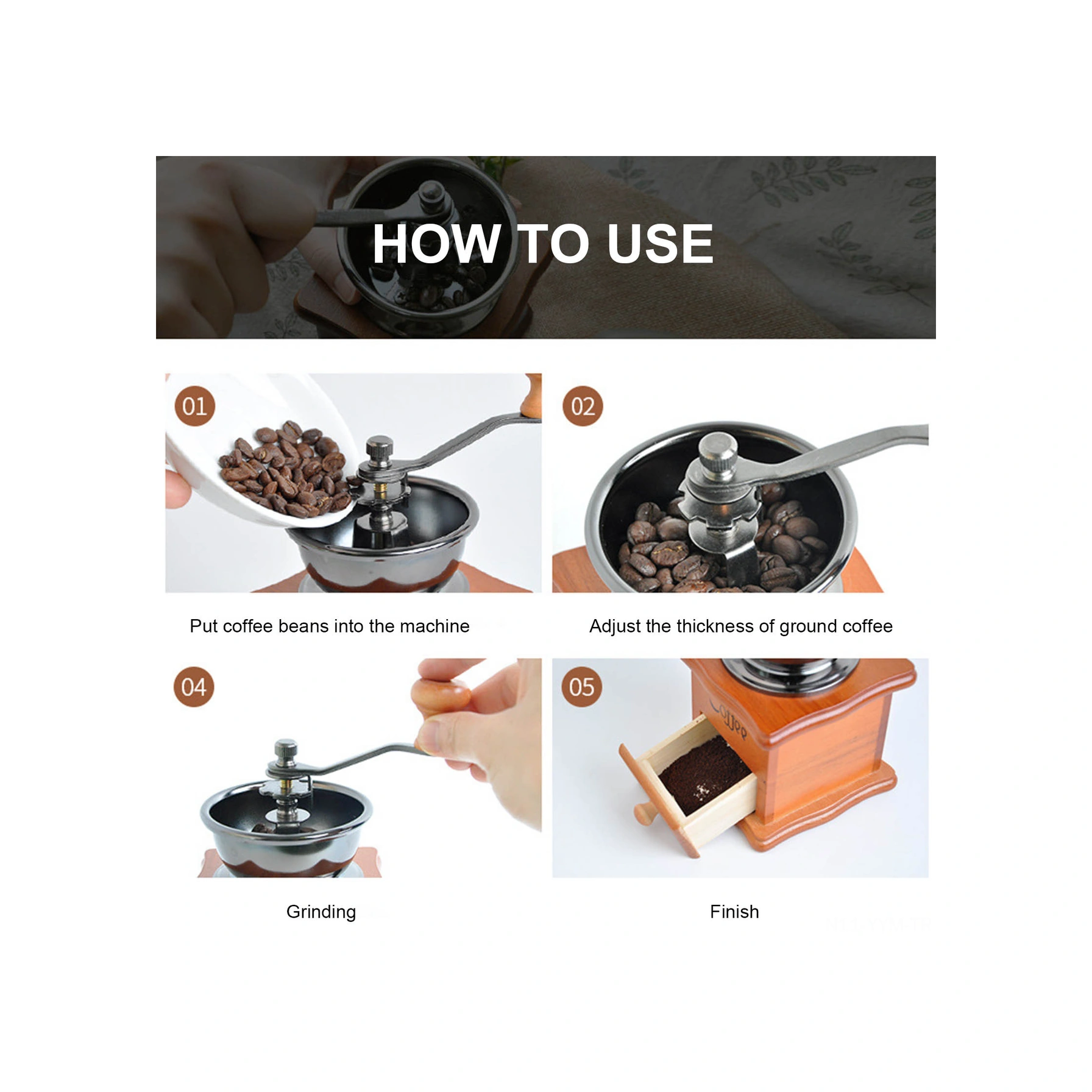 HOW TO USE

01

Put coffee beans into the machine

02

Adjust the thickness of ground coffee

04

Grinding

05

Coffee

Finish