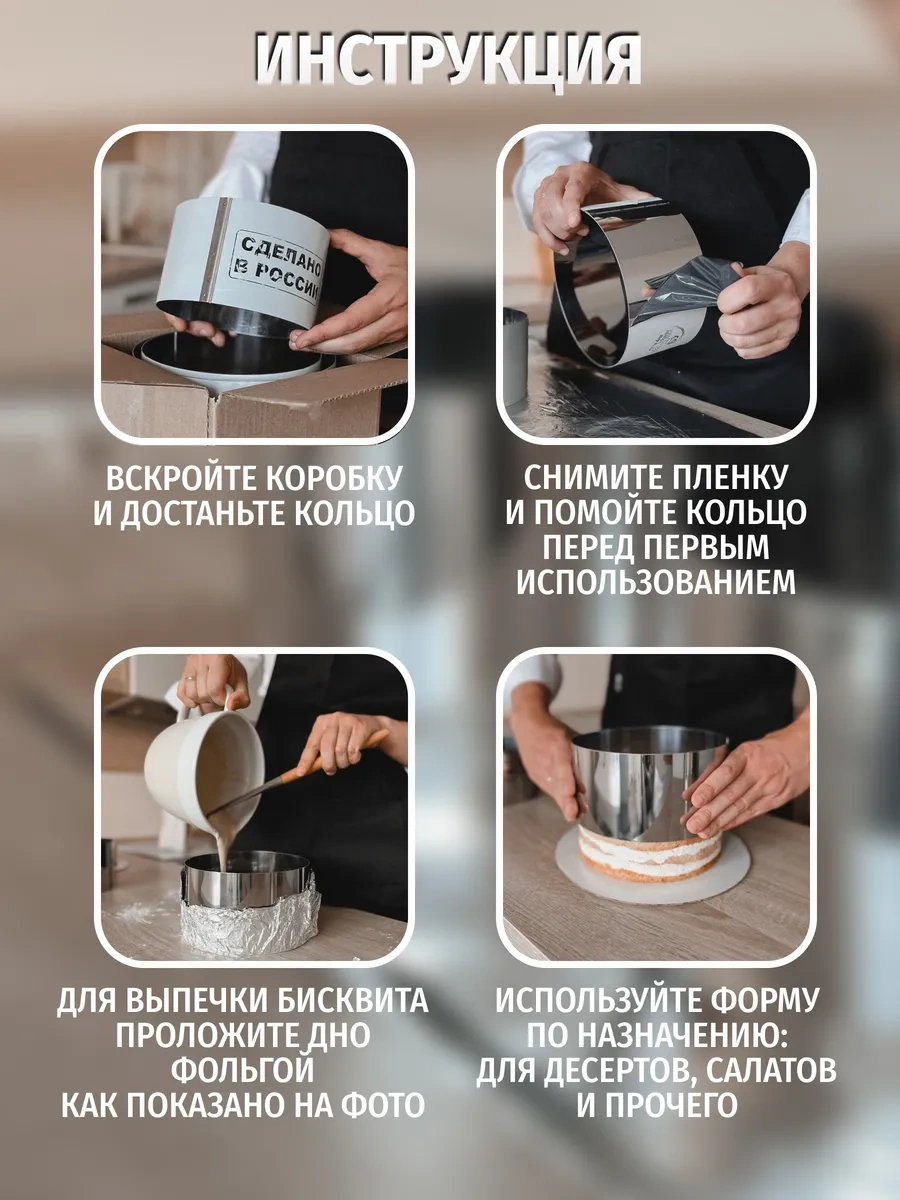 ИНСТРУКЦИЯ

СДЕЛАНО В РОССИИ

ВСКРОЙТЕ КОРОБКУ И ДОСТАНЬТЕ КОЛЬЦО

СНИМИТЕ ПЛЕНКУ И ПОМОЙТЕ КОЛЬЦО ПЕРЕД ПЕРВЫМ ИСПОЛЬЗОВАНИЕМ

ДЛЯ ВЫПЕЧКИ БИСКВИТА ПРОЛОЖИТЕ ДНО ФОЛЬГОЙ КАК ПОКАЗАНО НА ФОТО

ИСПОЛЬЗУЙТЕ ФОРМУ ПО НАЗНАЧЕНИЮ: ДЛЯ ДЕСЕРТОВ, САЛАТОВ И ПРОЧЕГО