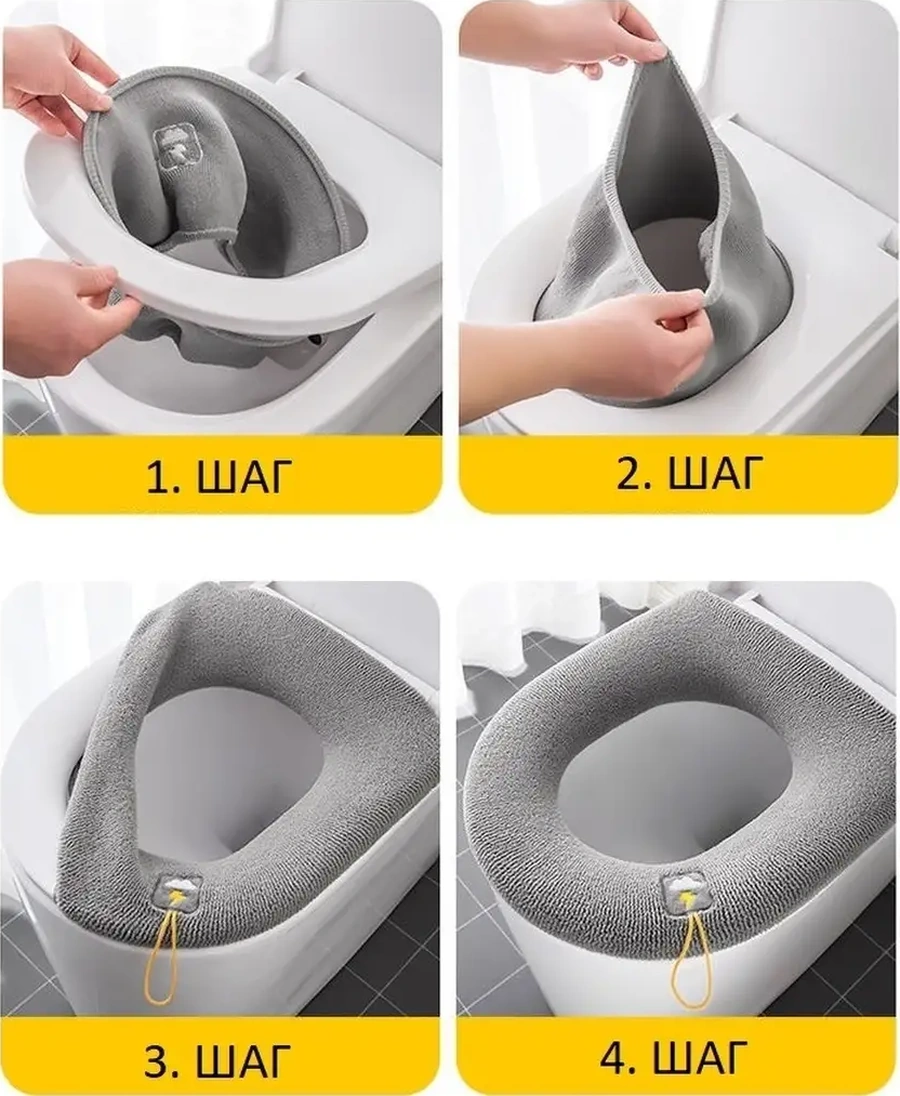 1. ШАГ

2. ШАГ

3. ШАГ

4. ШАГ