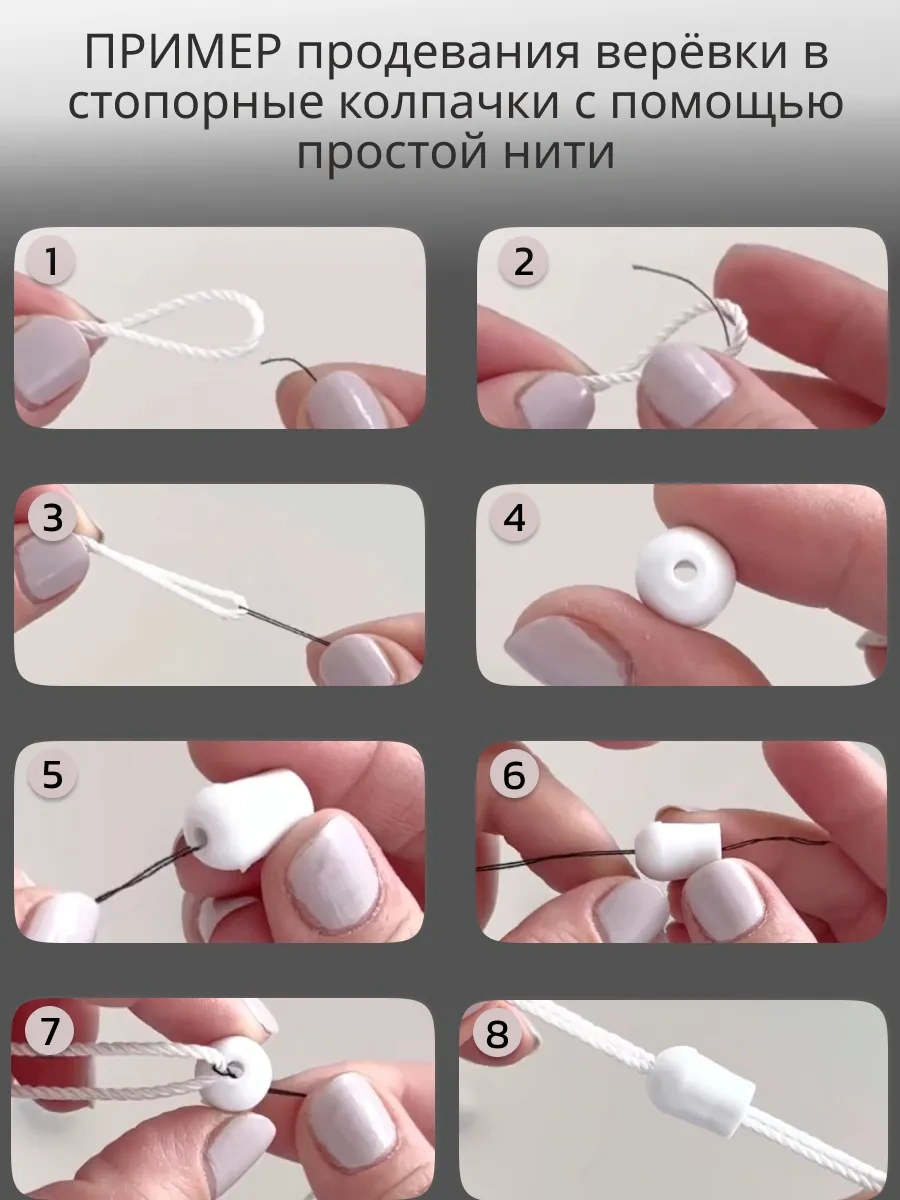 ПРИМЕР продевания верёвки в стопорные колпачки с помощью простой нити

1

2

3

4

5

6

7

8