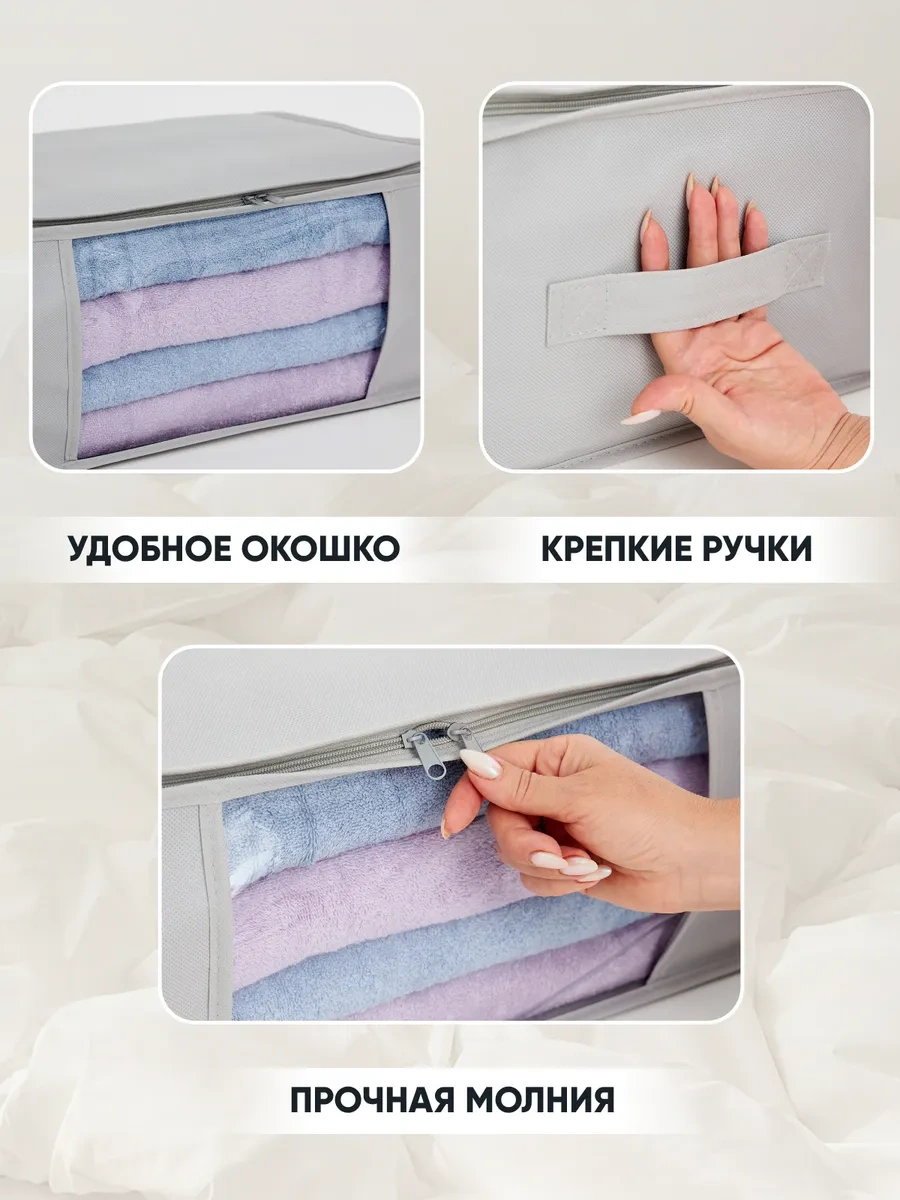 УДОБНОЕ ОКОШКО

КРЕПКИЕ РУЧКИ

ПРОЧНАЯ МОЛНИЯ