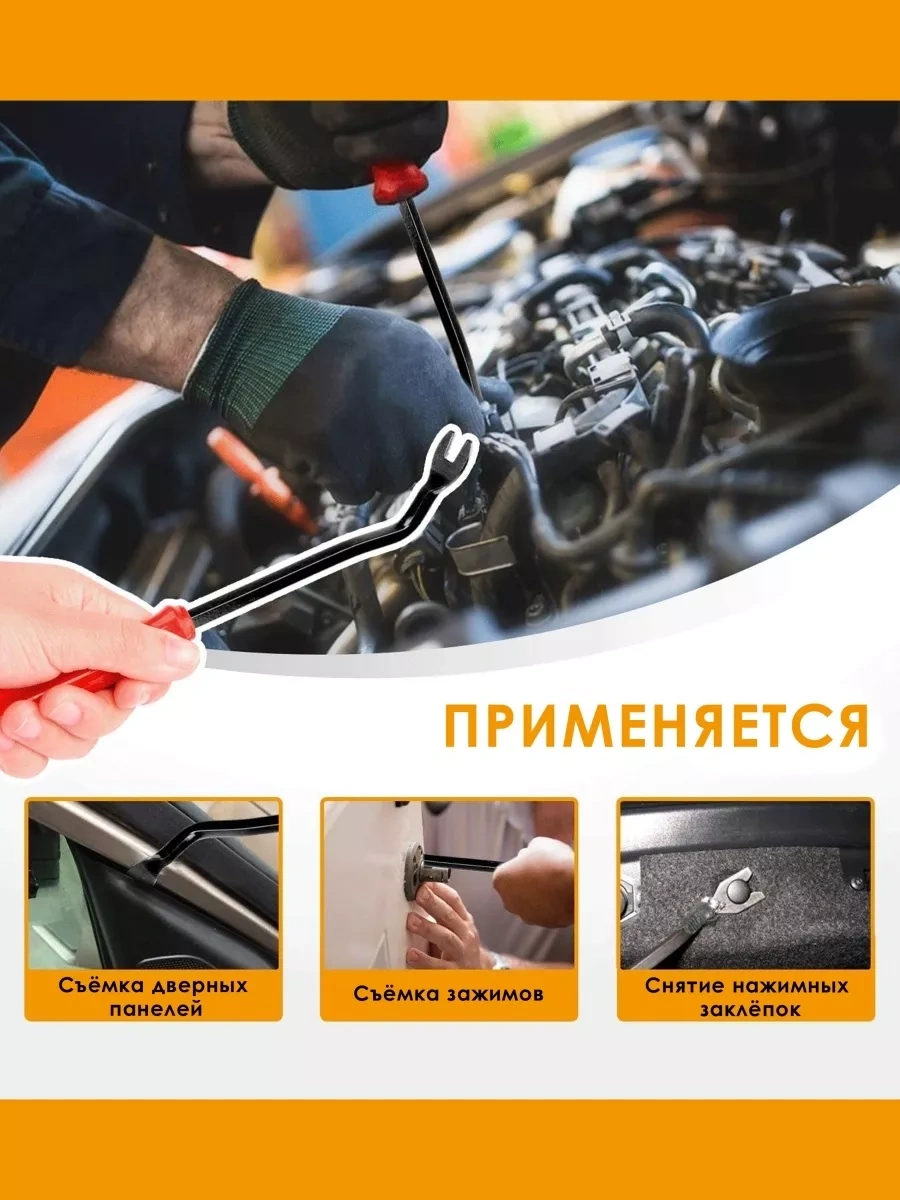 ПРИМЕНЯЕТСЯ

Съёмка дверных панелей

Съёмка зажимов

Снятие нажимных заклёпок