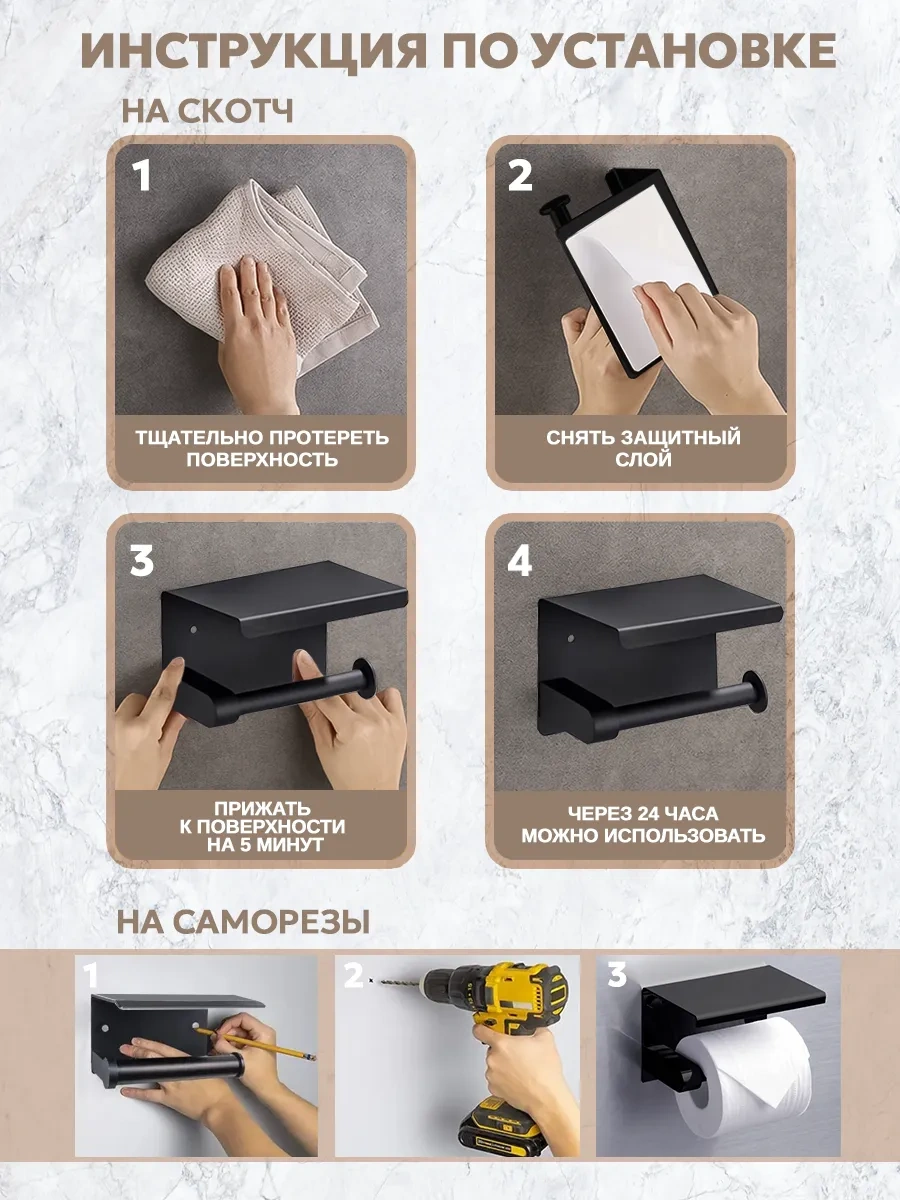 ИНСТРУКЦИЯ ПО УСТАНОВКЕ

НА СКОТЧ

1

ТЩАТЕЛЬНО ПРОТЕРЕТЬ ПОВЕРХНОСТЬ

2

СНЯТЬ ЗАЩИТНЫЙ СЛОЙ

3

ПРИЖАТЬ К ПОВЕРХНОСТИ НА 5 МИНУТ

4

ЧЕРЕЗ 24 ЧАСА МОЖНО ИСПОЛЬЗОВАТЬ

НА САМОРЕЗЫ

1

2

3