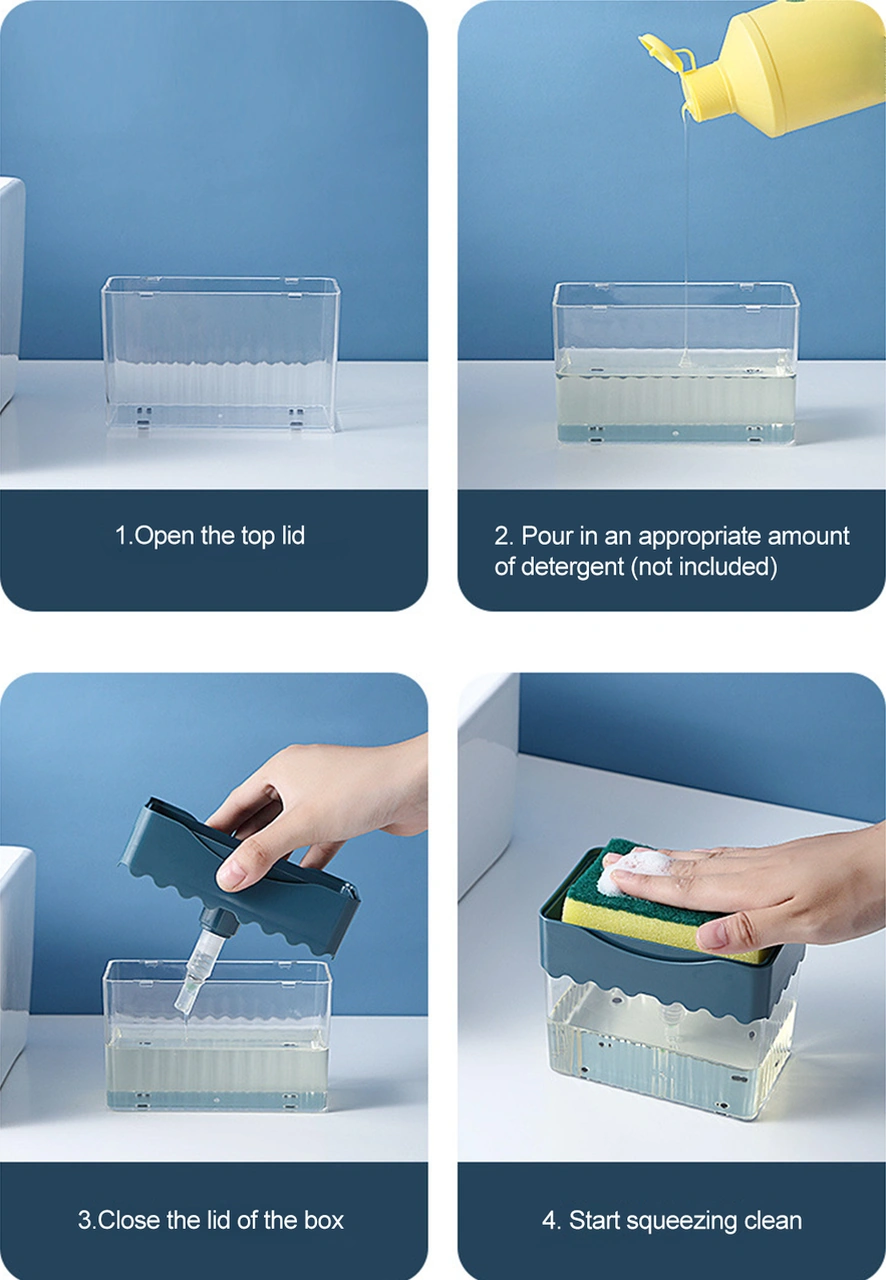 1.Open the top lid

2. Pour in an appropriate amount of detergent (not included)

3.Close the lid of the box

4. Start squeezing clean