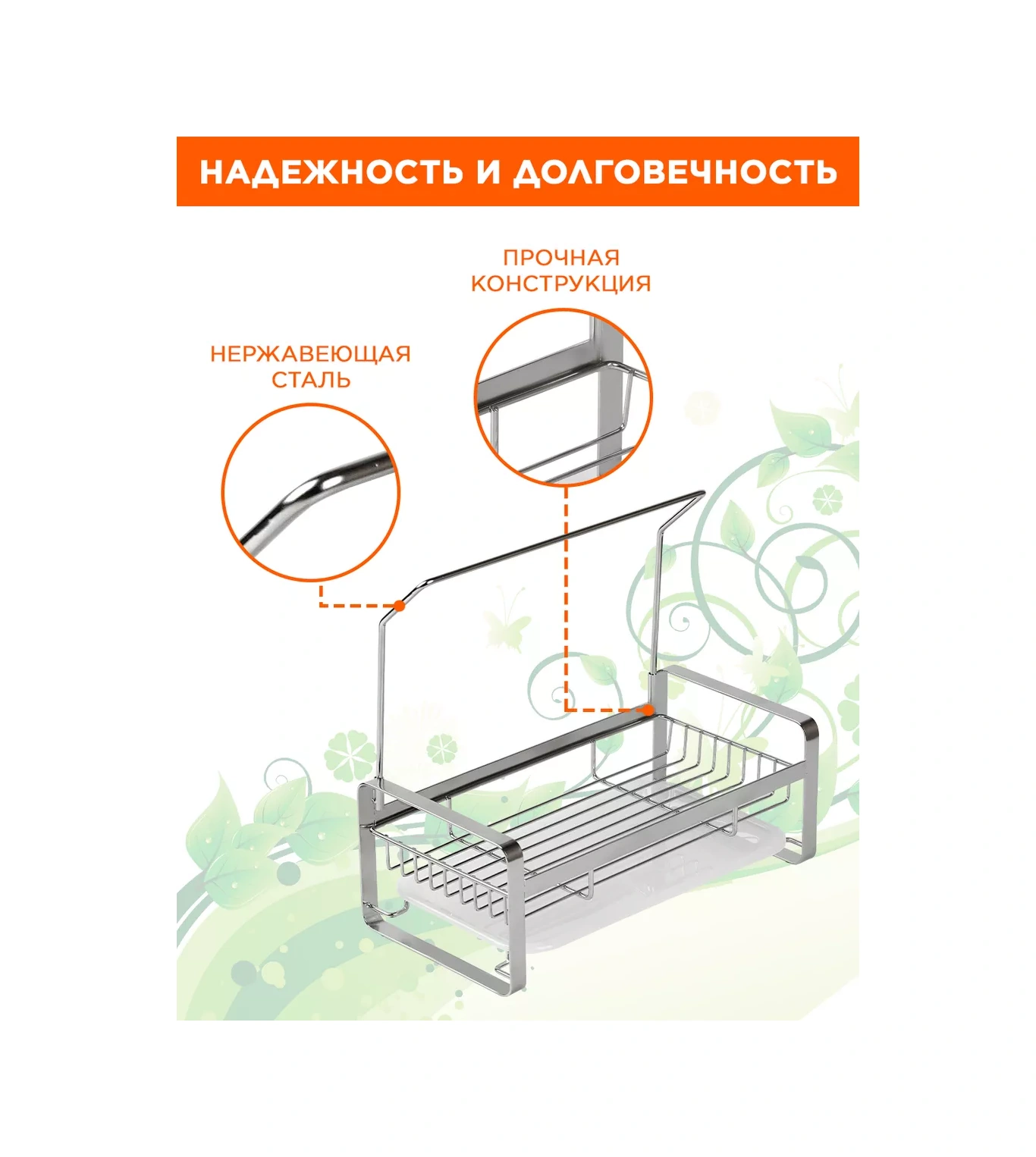 НАДЕЖНОСТЬ И ДОЛГОВЕЧНОСТЬ

ПРОЧНАЯ КОНСТРУКЦИЯ

НЕРЖАВЕЮЩАЯ СТАЛЬ