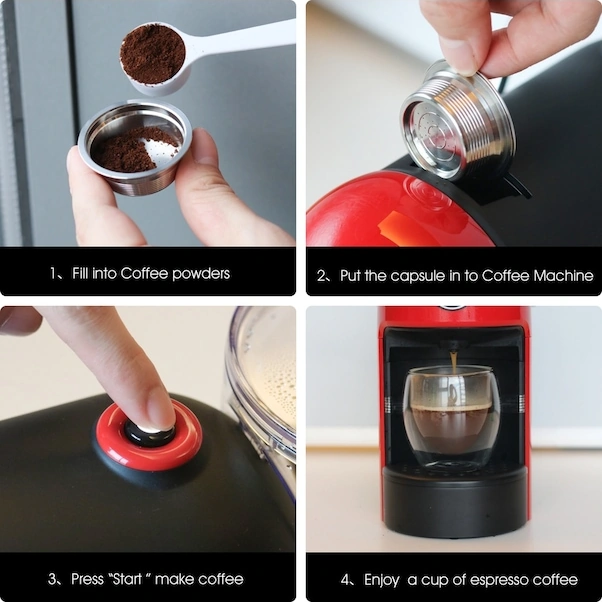 1、Fill into Coffee powders

2、Put the capsule in to Coffee Machine

3、Press "Start " make coffee

4、Enjoy a cup of espresso coffee