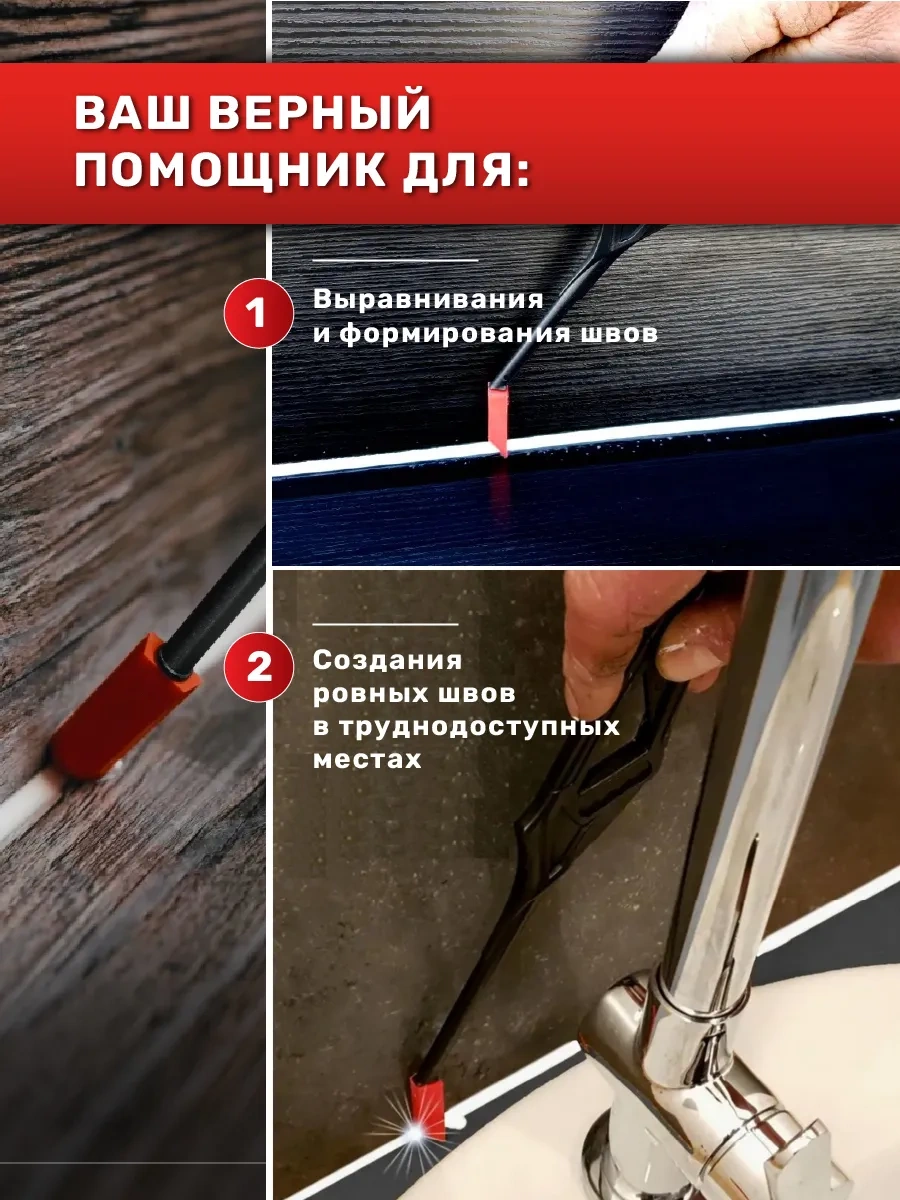 ВАШ ВЕРНЫЙ ПОМОЩНИК ДЛЯ:

1 Выравнивания и формирования швов

2 Создания ровных швов в труднодоступных местах