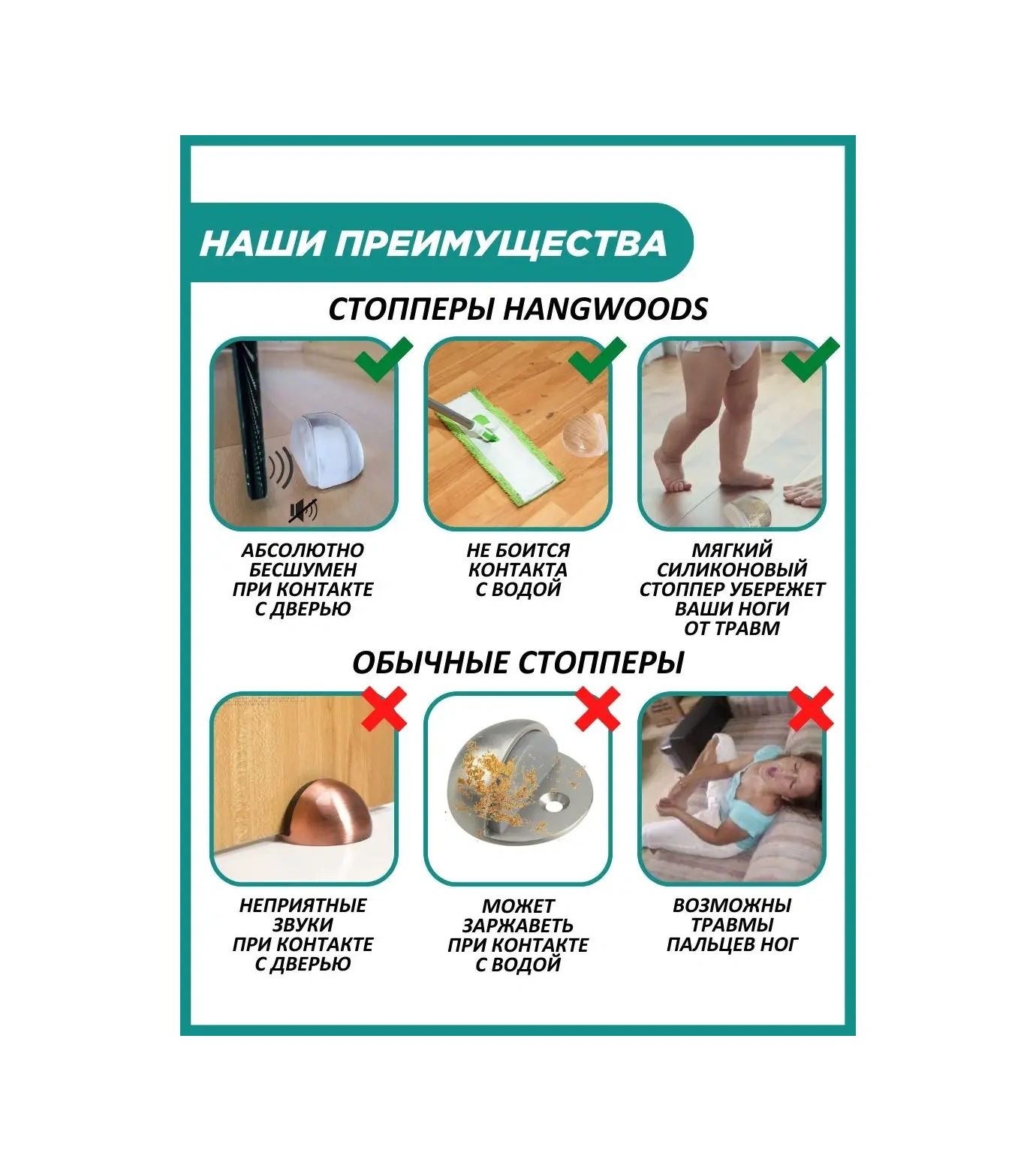 НАШИ ПРЕИМУЩЕСТВА

СТОППЕРЫ HANGWOODS

АБСОЛЮТНО БЕСШУМЕН ПРИ КОНТАКТЕ С ДВЕРЬЮ

НЕ БОИТСЯ КОНТАКТА С ВОДОЙ

МЯГКИЙ СИЛИКОНОВЫЙ СТОППЕР УБЕРЕЖЕТ ВАШИ НОГИ ОТ ТРАВМ

ОБЫЧНЫЕ СТОППЕРЫ

НЕПРИЯТНЫЕ ЗВУКИ ПРИ КОНТАКТЕ С ДВЕРЬЮ

МОЖЕТ ЗАРЖАВЕТЬ ПРИ КОНТАКТЕ С ВОДОЙ

ВОЗМОЖНЫ ТРАВМЫ ПАЛЬЦЕВ НОГ