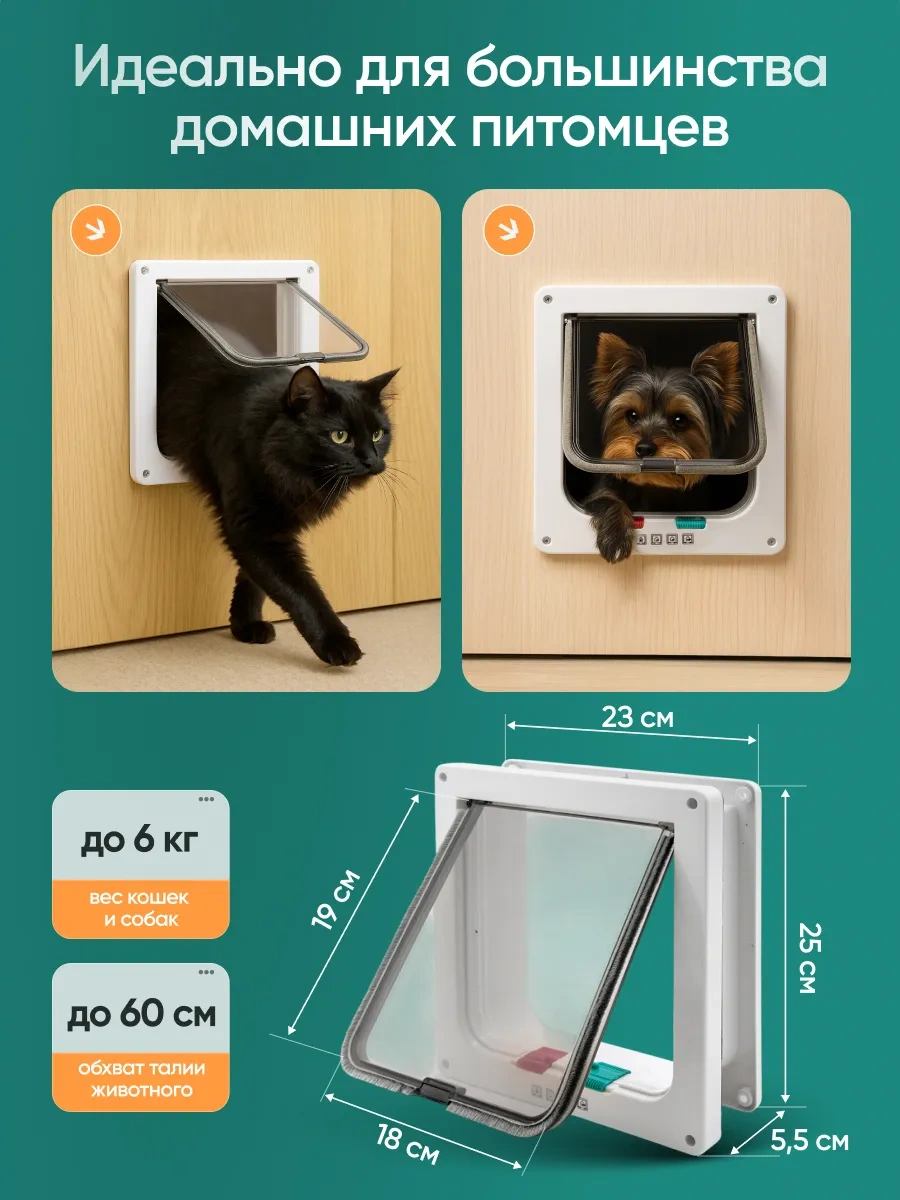 Идеально для большинства домашних питомцев

до 6 кг

вес кошек и собак

до 60 см

обхват талии животного

23 см

19 см

25 см

18 см

5,5 см