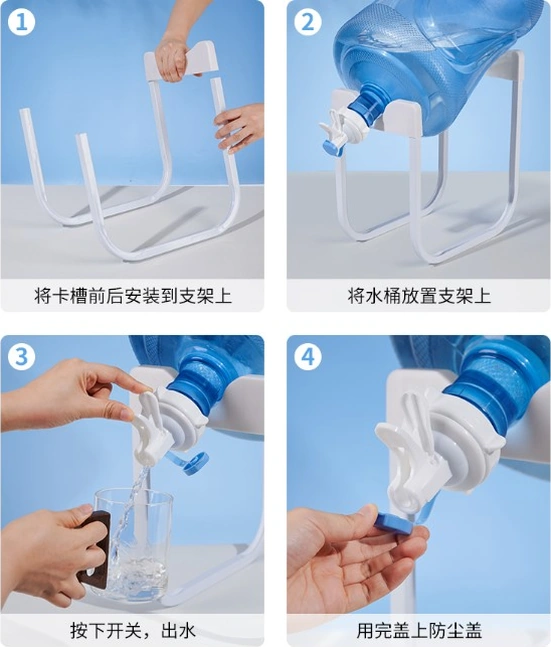 1

将卡槽前后安装到支架上

2

将水桶放置支架上

3

按下开关，出水

4

用完盖上防尘盖