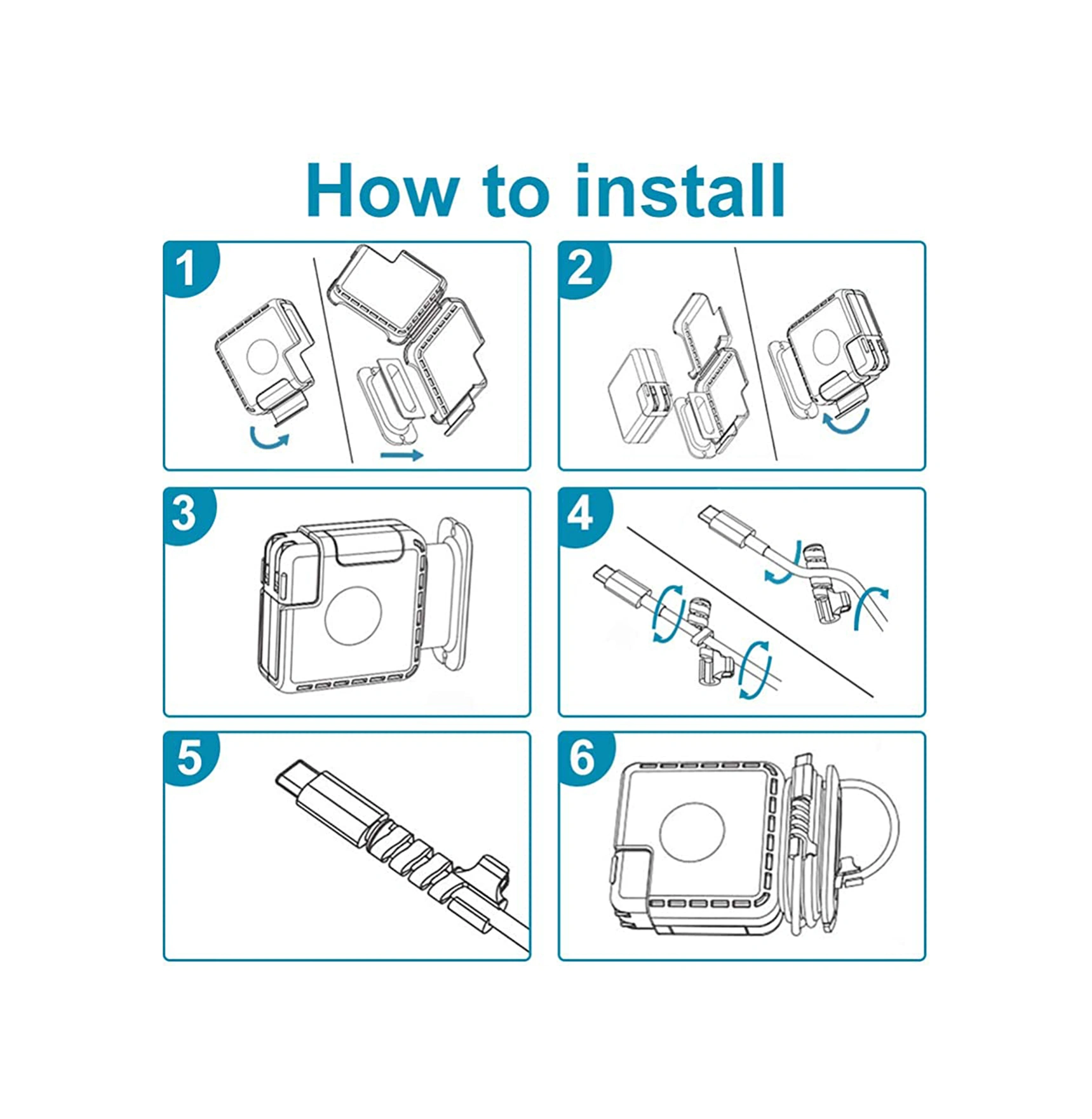 How to install

1

2

3

4

5

6