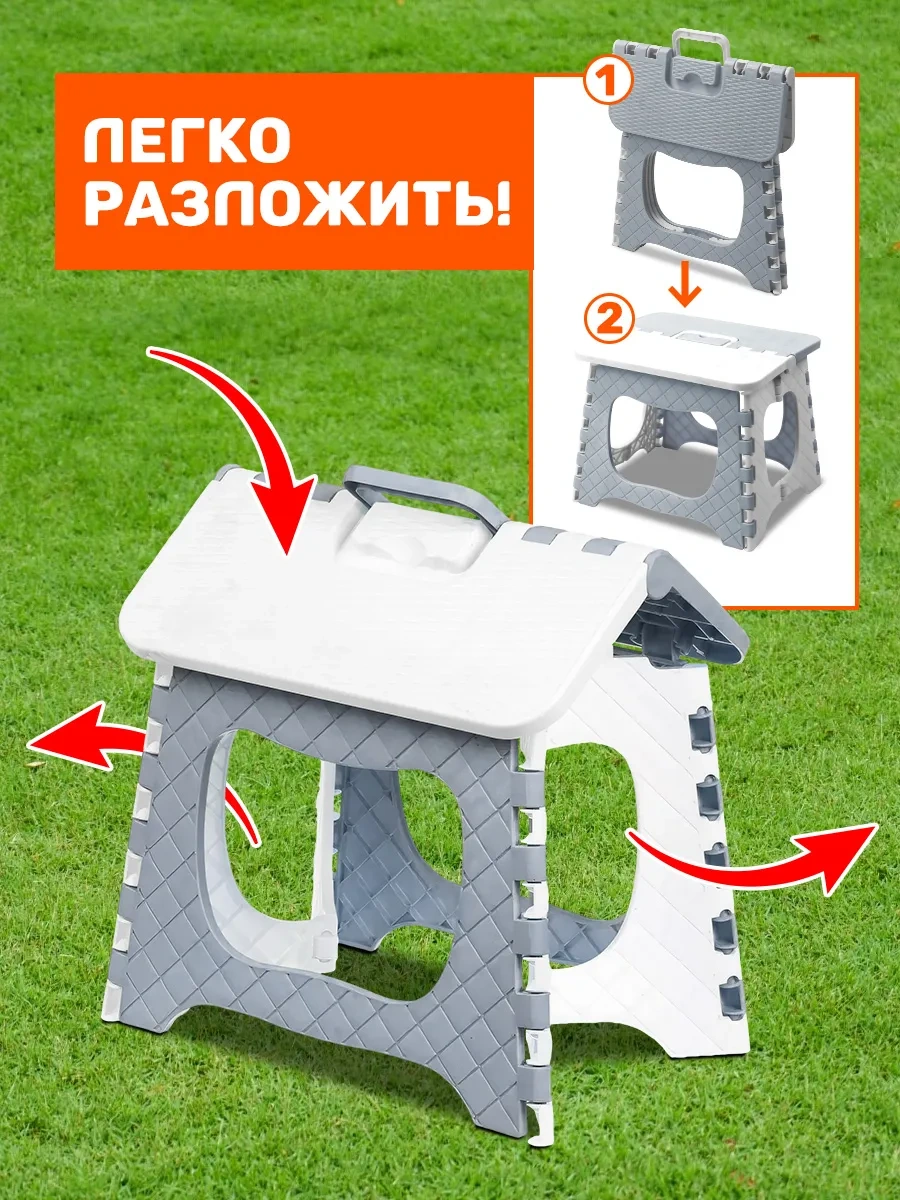 ЛЕГКО РАЗЛОЖИТЬ!

1

2