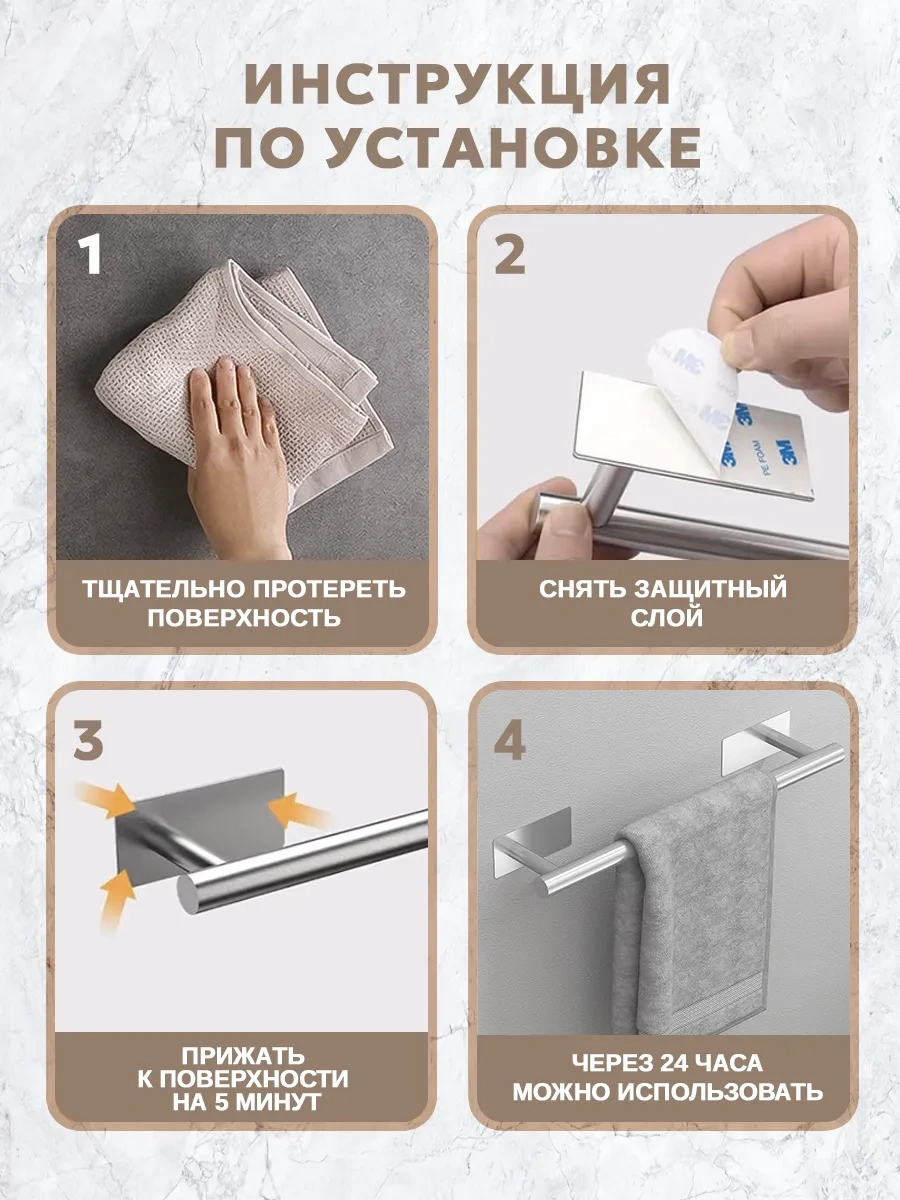 ИНСТРУКЦИЯ ПО УСТАНОВКЕ

1

ТЩАТЕЛЬНО ПРОТЕРЕТЬ ПОВЕРХНОСТЬ

2

3M

3M

3M

PE FOAM

СНЯТЬ ЗАЩИТНЫЙ СЛОЙ

3

ПРИЖАТЬ К ПОВЕРХНОСТИ НА 5 МИНУТ

4

ЧЕРЕЗ 24 ЧАСА МОЖНО ИСПОЛЬЗОВАТЬ