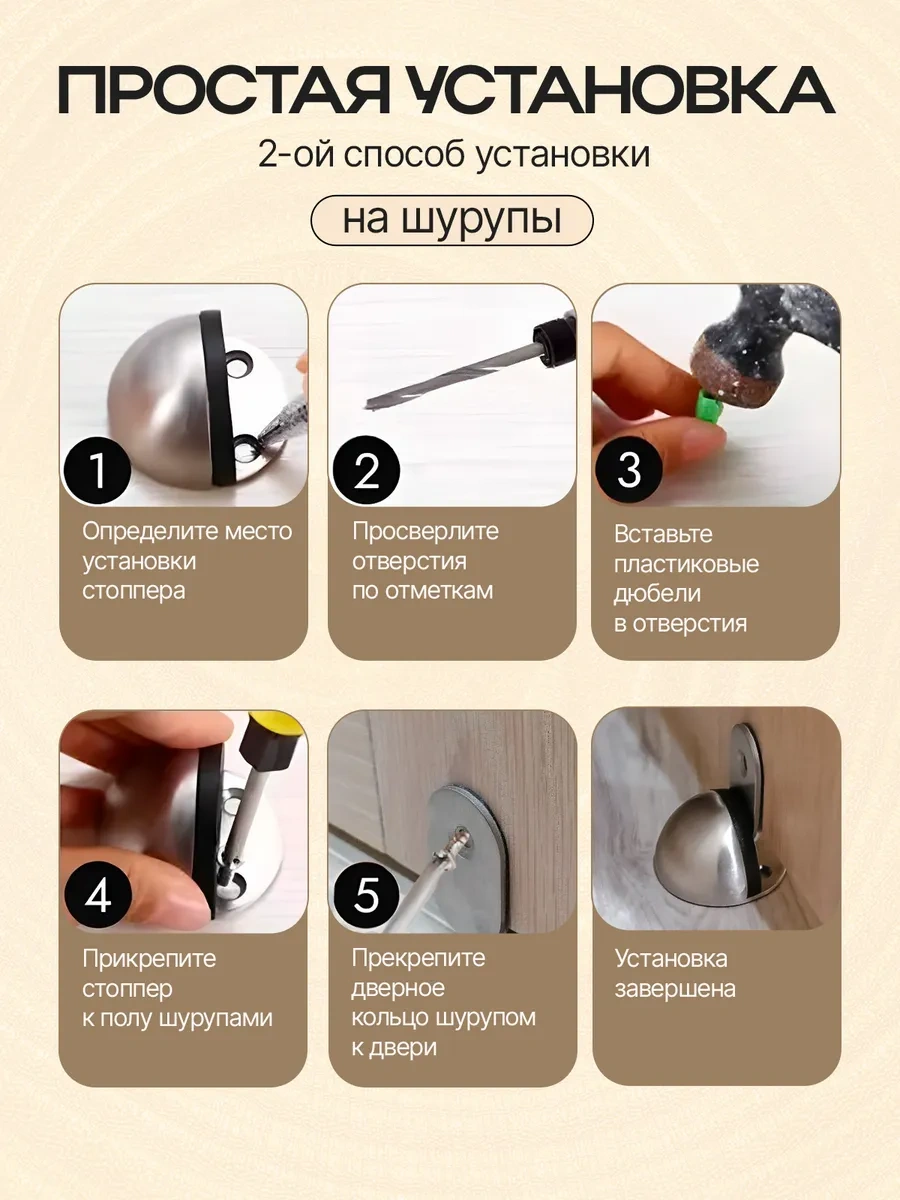 ПРОСТАЯ УСТАНОВКА

2-ой способ установки

на шурупы

1

Определите место установки стоппера

2

Просверлите отверстия по отметкам

3

Вставьте пластиковые дюбели в отверстия

4

Прикрепите стоппер к полу шурупами

5

Прекрепите дверное кольцо шурупом к двери

Установка завершена