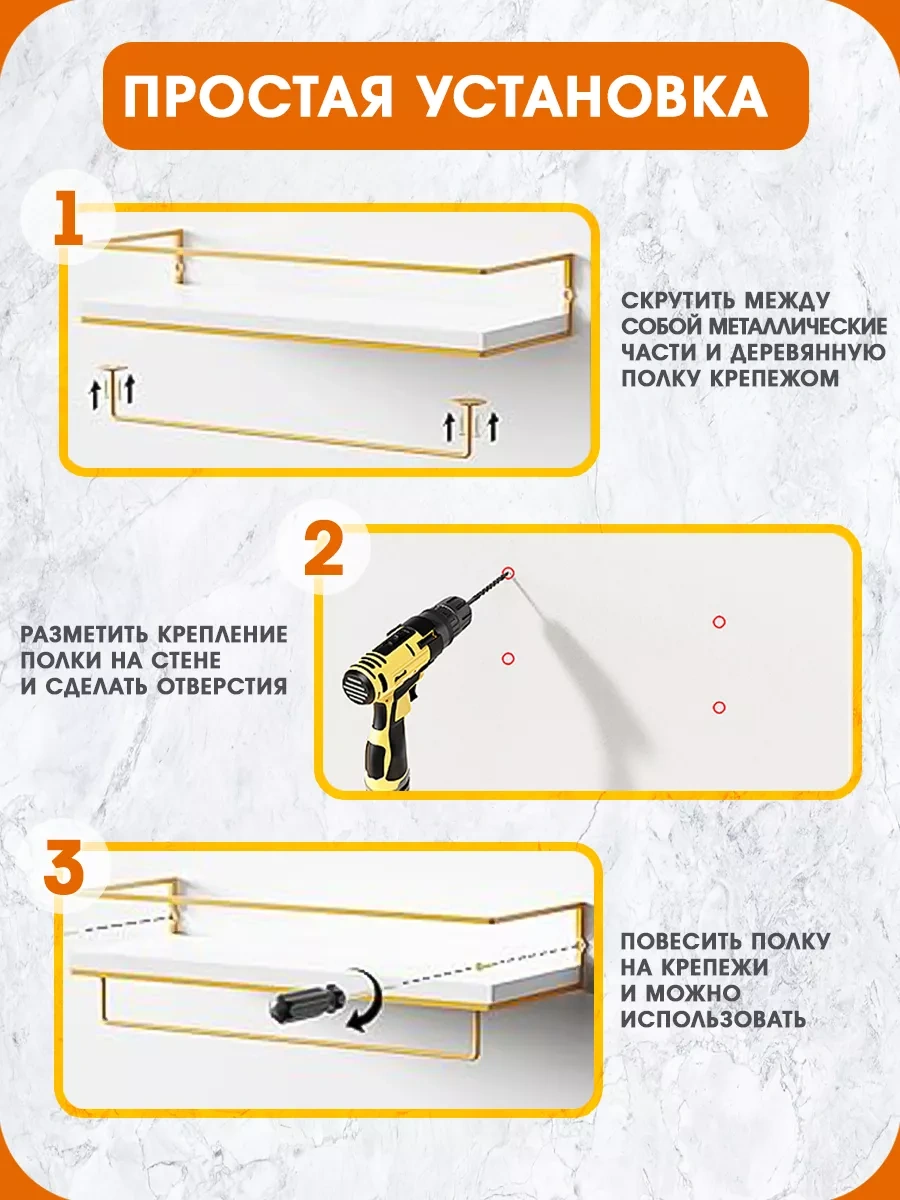 ПРОСТАЯ УСТАНОВКА

1

СКРУТИТЬ МЕЖДУ СОБОЙ МЕТАЛЛИЧЕСКИЕ ЧАСТИ И ДЕРЕВЯННУЮ ПОЛКУ КРЕПЕЖОМ

2

РАЗМЕТИТЬ КРЕПЛЕНИЕ ПОЛКИ НА СТЕНЕ И СДЕЛАТЬ ОТВЕРСТИЯ

3

ПОВЕСИТЬ ПОЛКУ НА КРЕПЕЖИ И МОЖНО ИСПОЛЬЗОВАТЬ