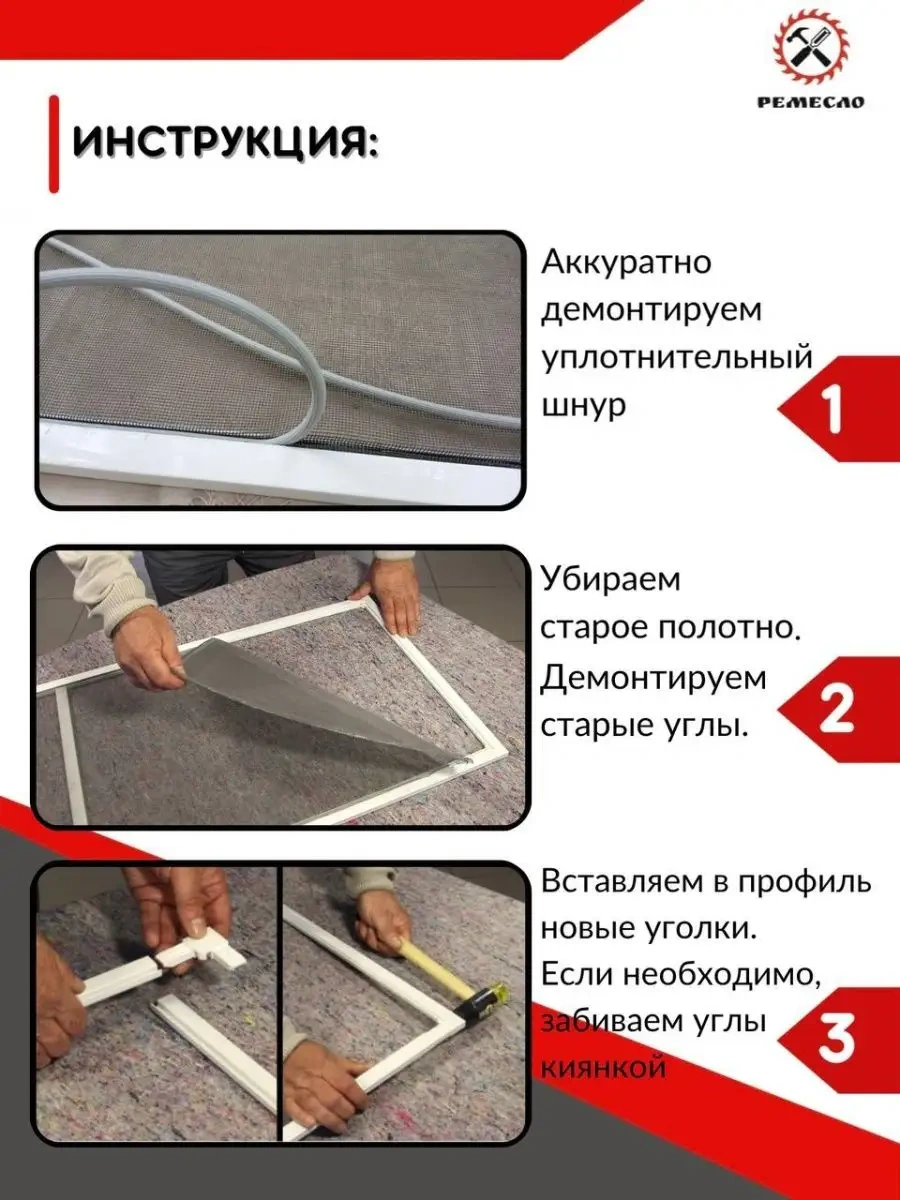 РЕМЕСЛО

ИНСТРУКЦИЯ:

Аккуратно демонтируем уплотнительный шнур

1

Убираем старое полотно. Демонтируем старые углы.

2

Вставляем в профиль новые уголки. Если необходимо, забиваем углы киянкой

3