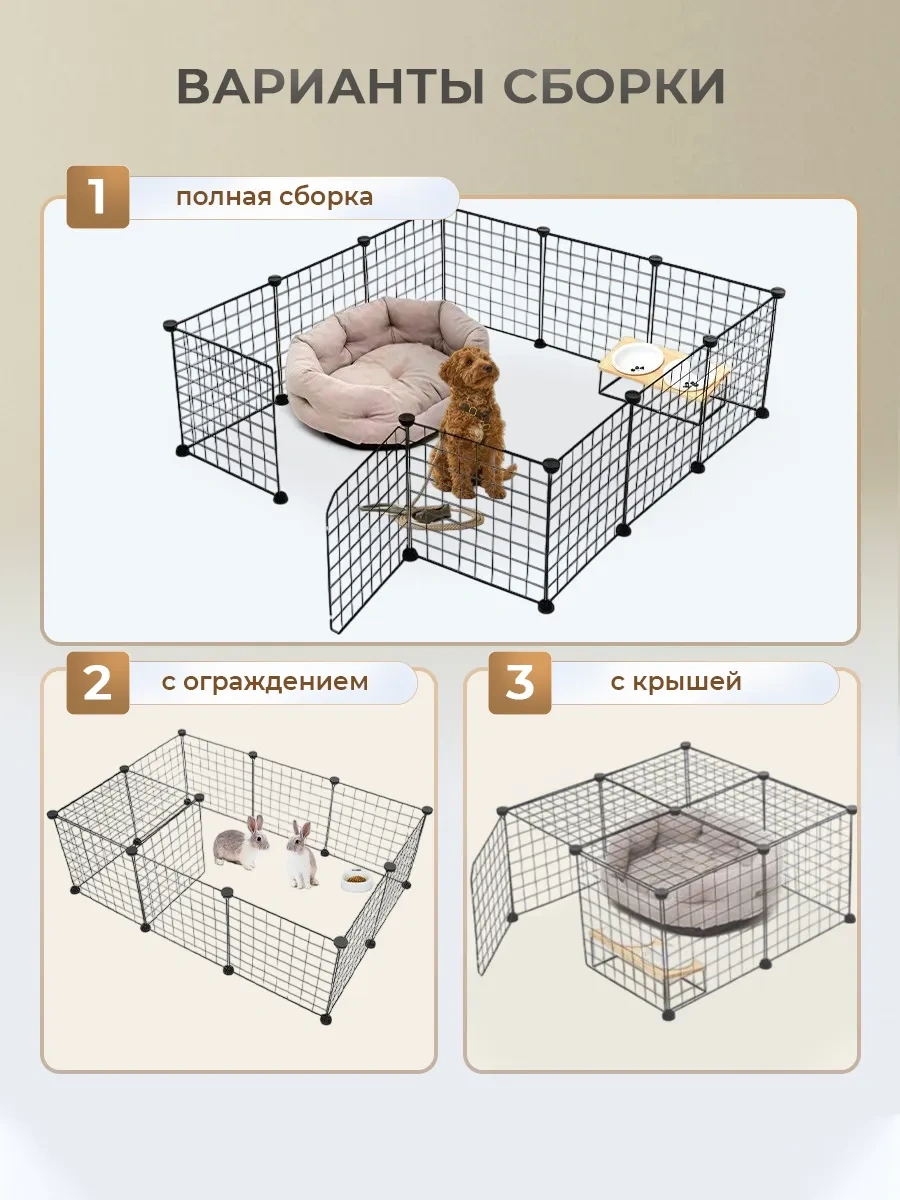 ВАРИАНТЫ СБОРКИ

1 полная сборка

2 с ограждением

3 с крышей