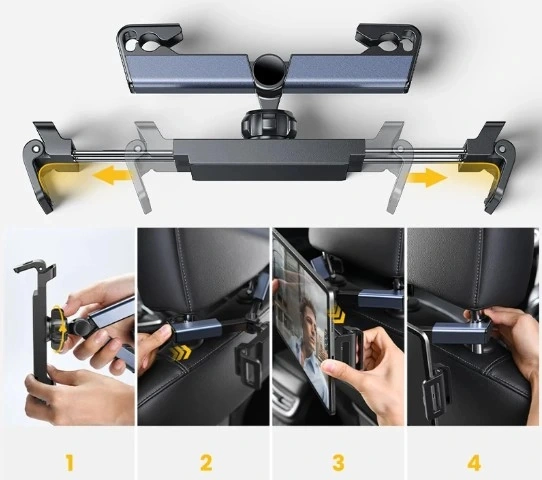 1

2

3

4