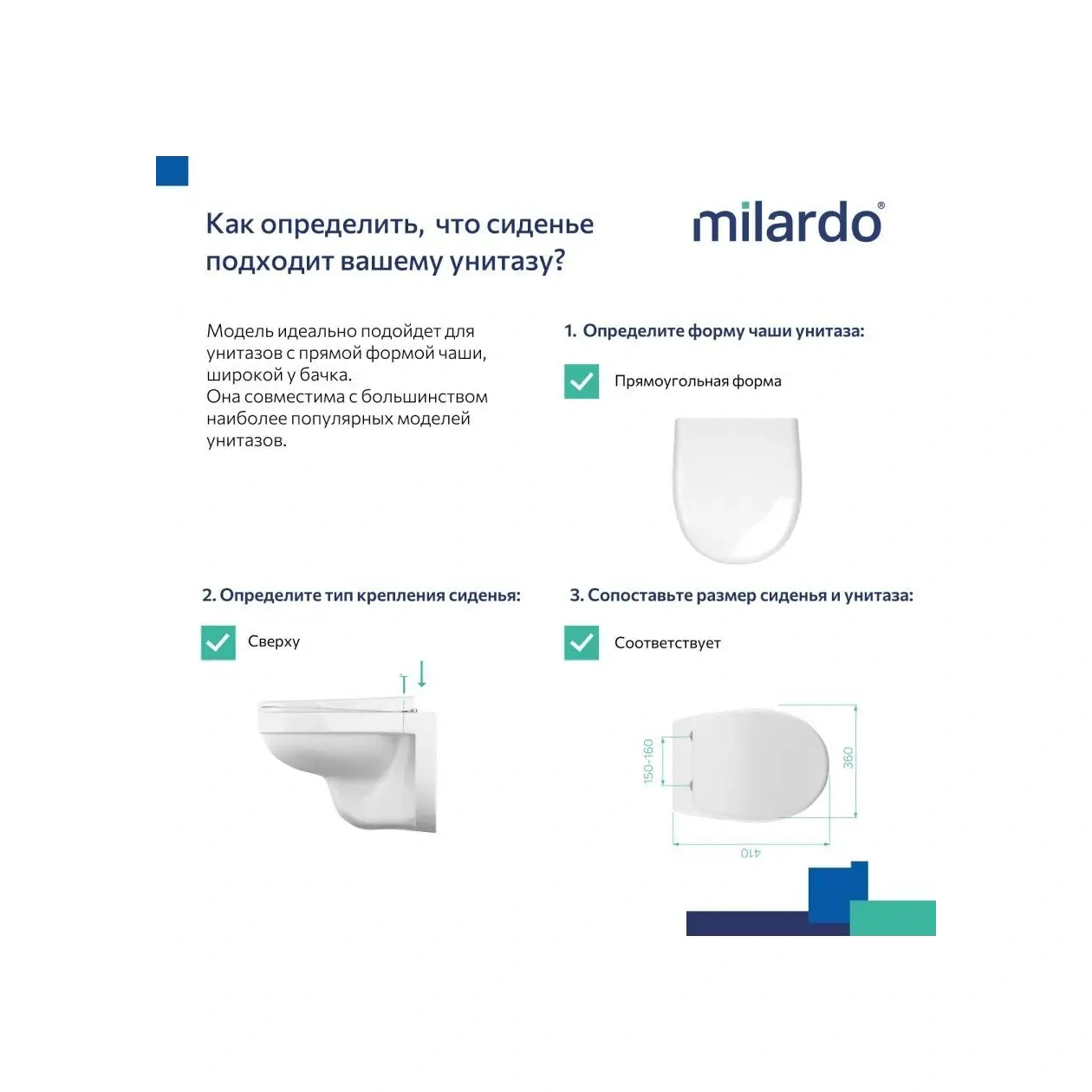 Как определить, что сиденье подходит вашему унитазу?

milardo®

Модель идеально подойдет для унитазов с прямой формой чаши, широкой у бачка.
Она совместима с большинством наиболее популярных моделей унитазов.

1. Определите форму чаши унитаза:

Прямоугольная форма

2. Определите тип крепления сиденья:

Сверху

3. Сопоставьте размер сиденья и унитаза:

Соответствует

150-160

360

410